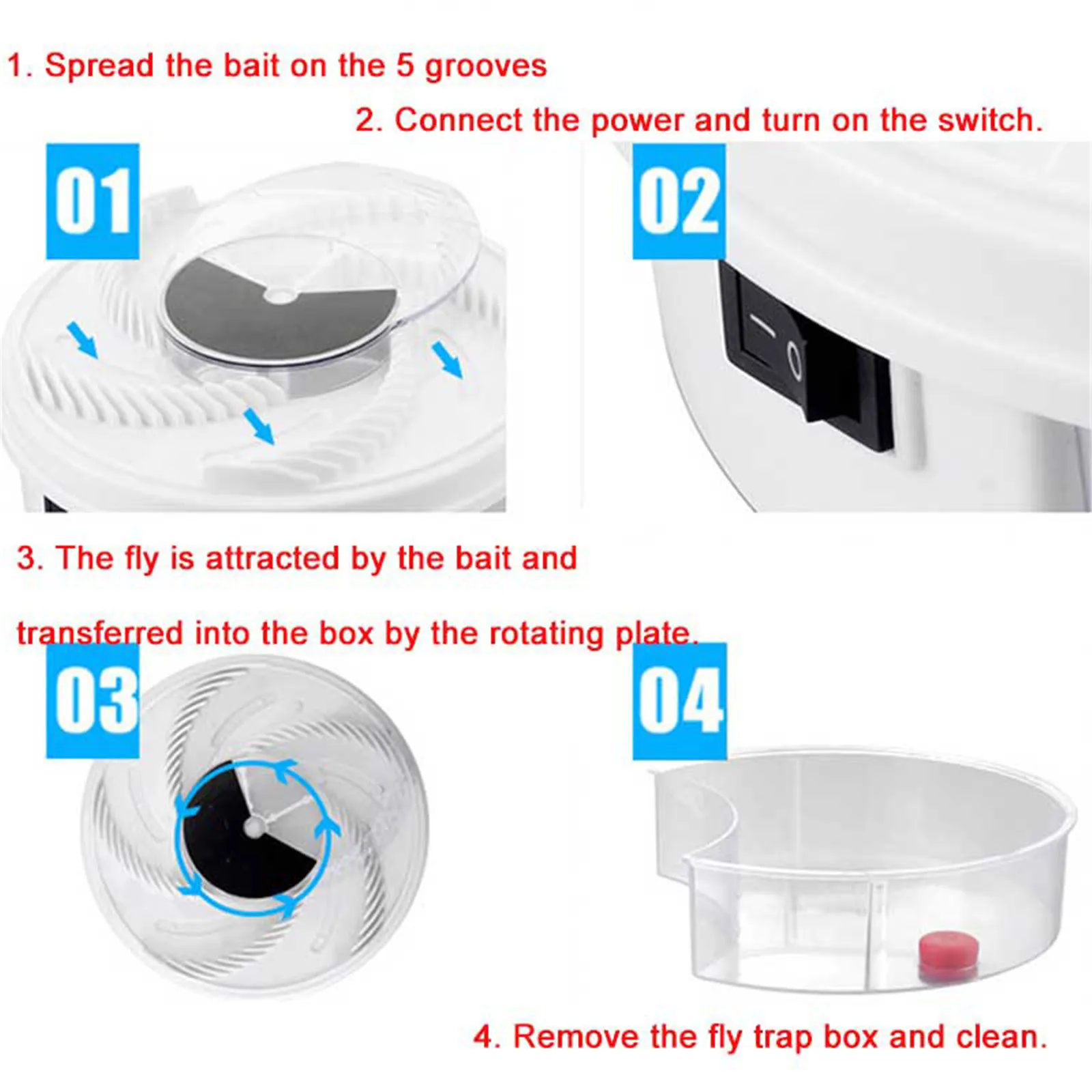 1. Spread the bait on the 5 grooves

2. Connect the power and turn on the switch.

01

02

3. The fly is attracted by the bait and

transferred into the box by the rotating plate.

03

04

4. Remove the fly trap box and clean.