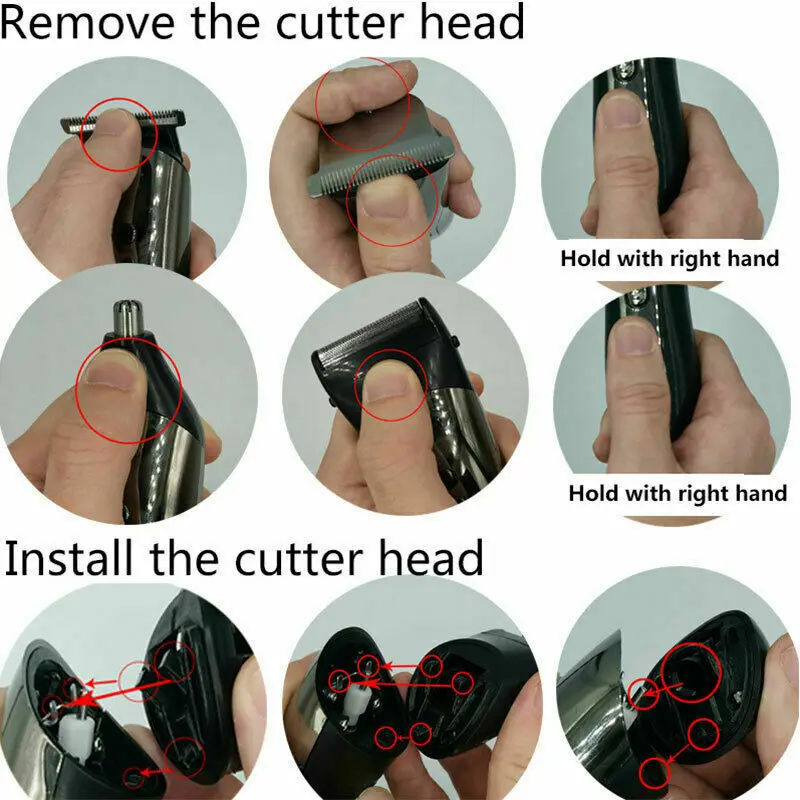 Remove the cutter head

Hold with right hand

Hold with right hand

Install the cutter head