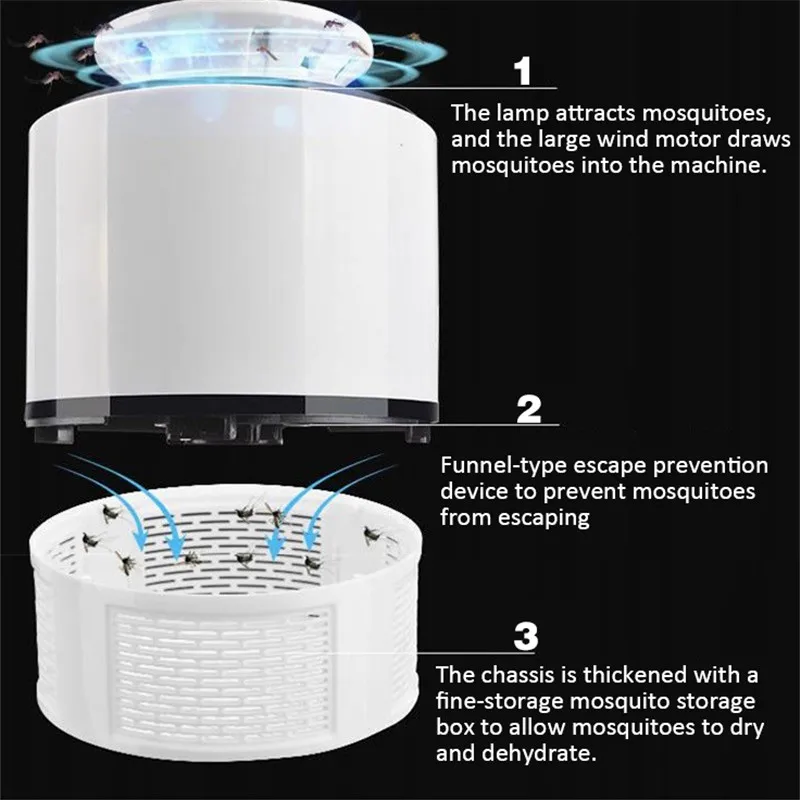 1

The lamp attracts mosquitoes, and the large wind motor draws mosquitoes into the machine.

2

Funnel-type escape prevention device to prevent mosquitoes from escaping

3

The chassis is thickened with a fine-storage mosquito storage box to allow mosquitoes to dry and dehydrate.