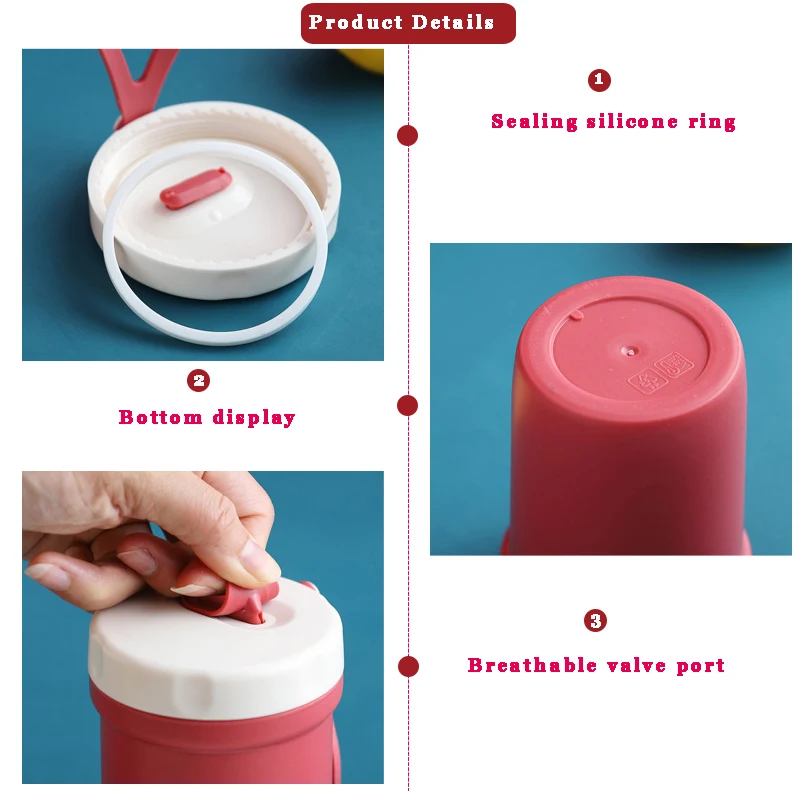 Product Details

1

Sealing silicone ring

2

Bottom display

3

Breathable valve port