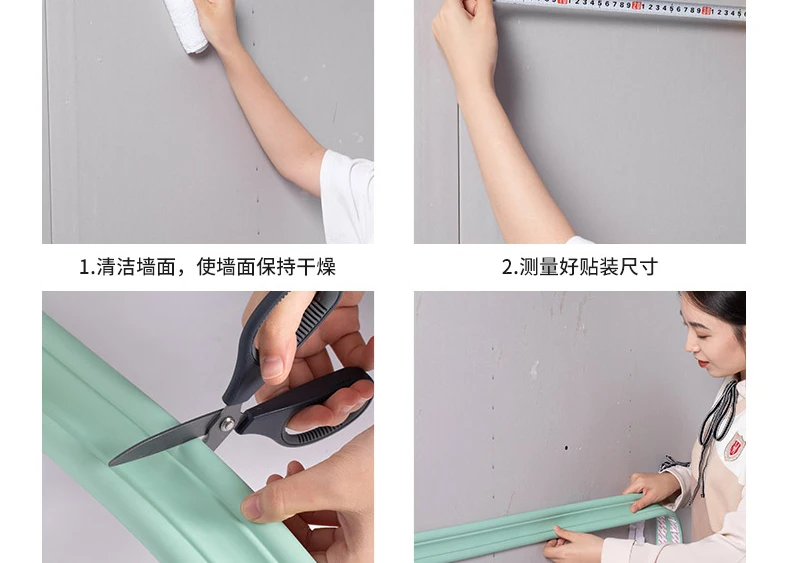 1.清洁墙面，使墙面保持干燥

2.测量好贴装尺寸