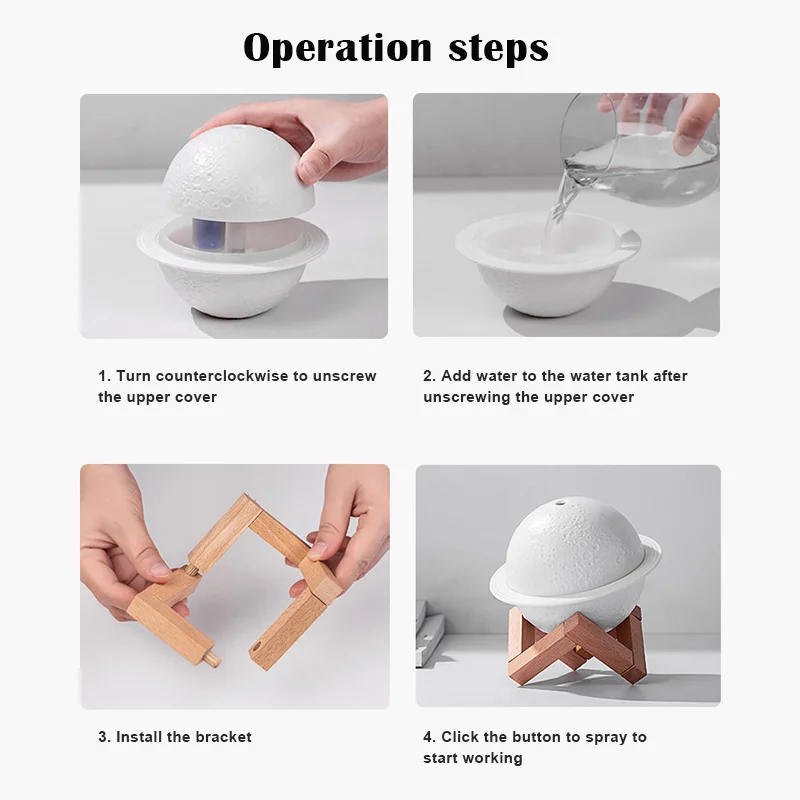 Operation steps

1. Turn counterclockwise to unscrew the upper cover

2. Add water to the water tank after unscrewing the upper cover

3. Install the bracket

4. Click the button to spray to start working