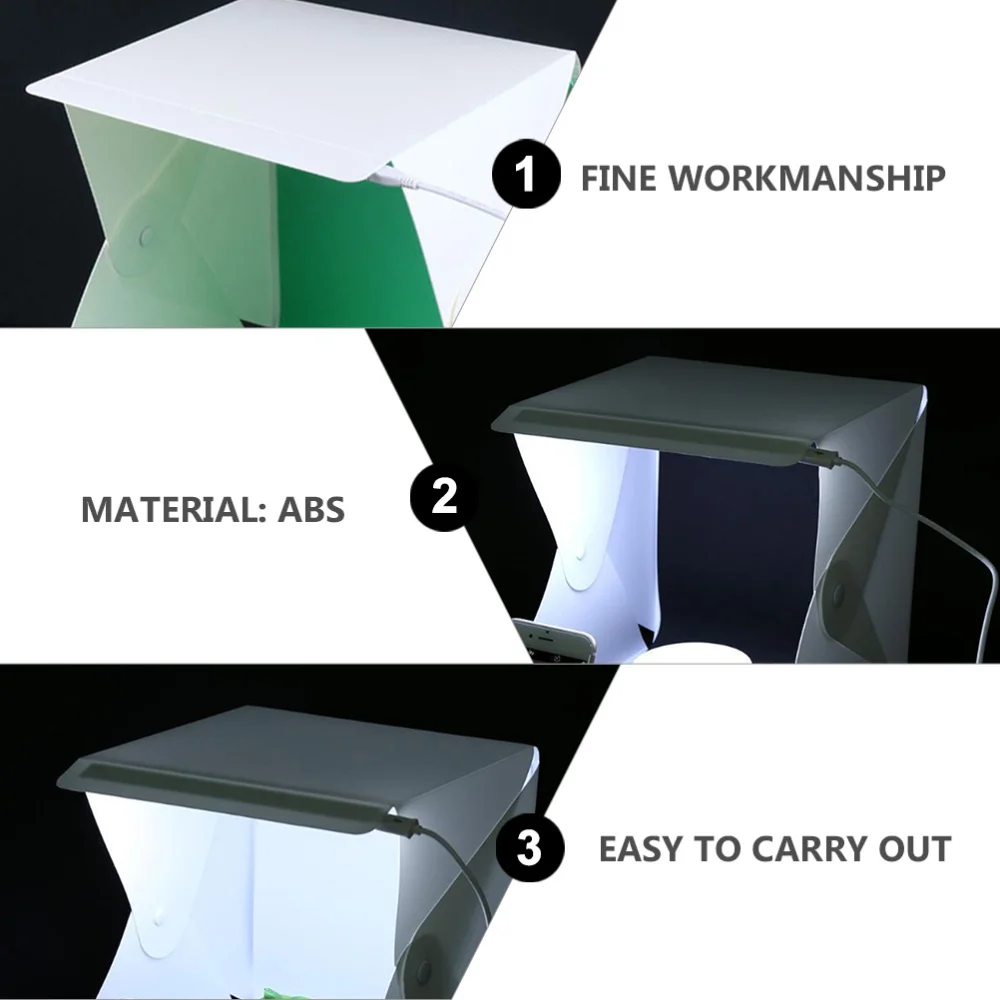 1 FINE WORKMANSHIP

MATERIAL: ABS 2

3 EASY TO CARRY OUT