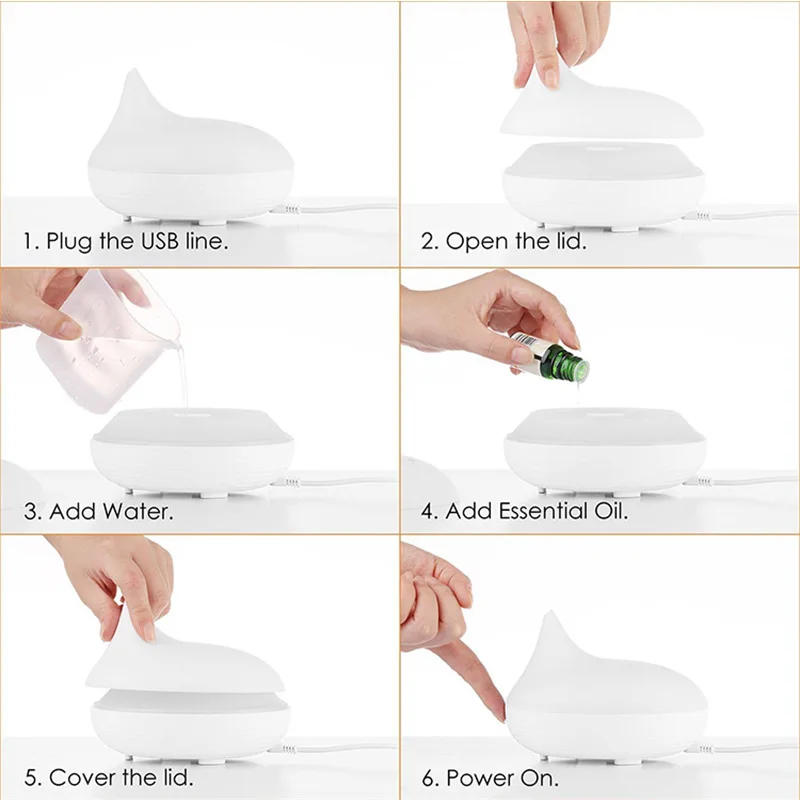 1. Plug the USB line.

2. Open the lid.

3. Add Water.

4. Add Essential Oil.

5. Cover the lid.

6. Power On.