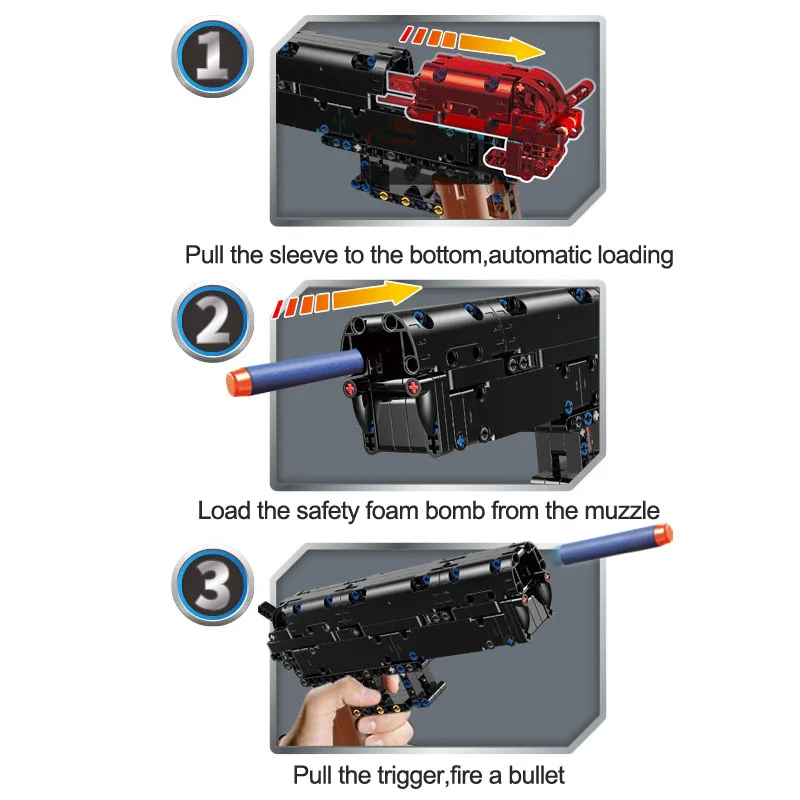 1

Pull the sleeve to the bottom,automatic loading

2

Load the safety foam bomb from the muzzle

3

Pull the trigger,fire a bullet