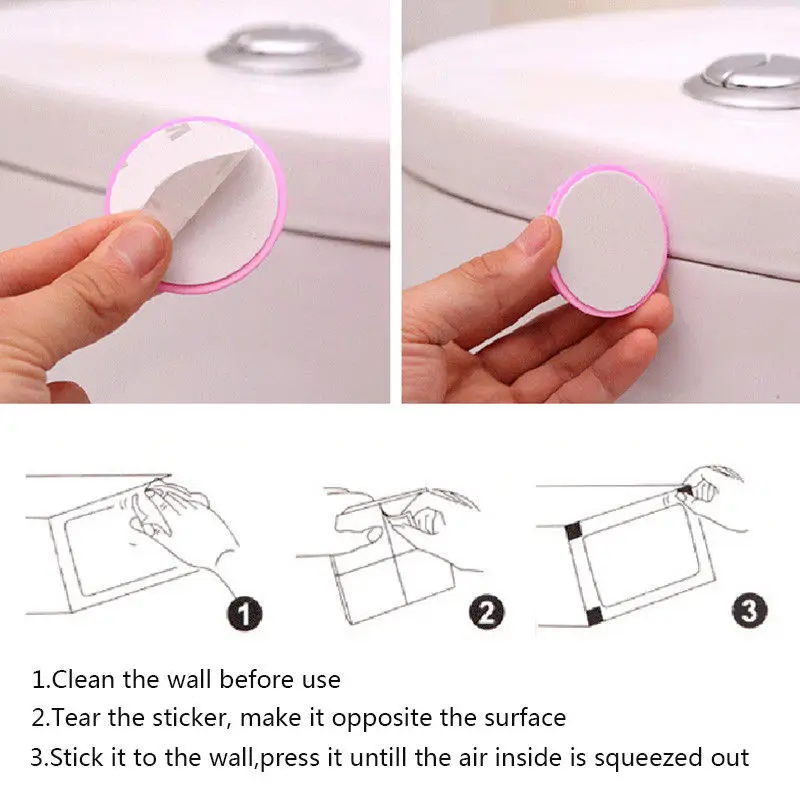 1

2

3

1.Clean the wall before use
2.Tear the sticker, make it opposite the surface
3.Stick it to the wall,press it untill the air inside is squeezed out