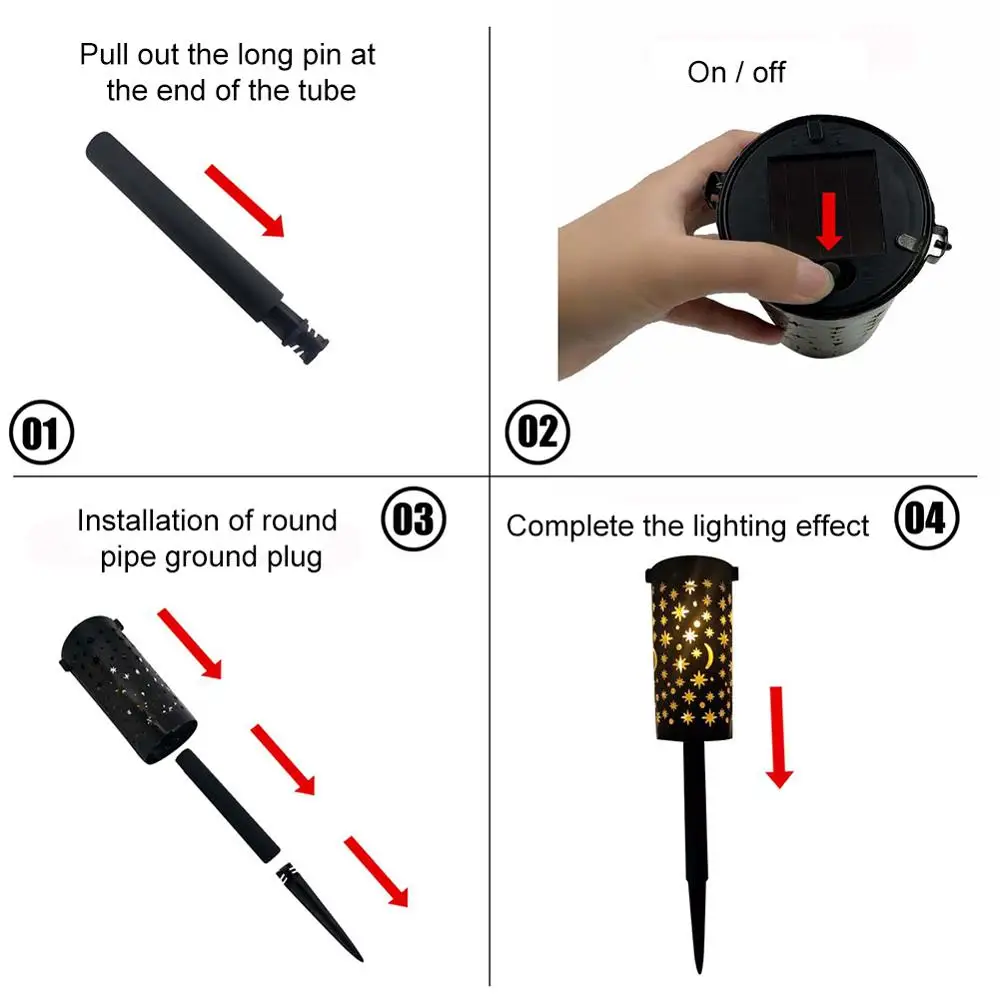 Pull out the long pin at the end of the tube

01

On / off

02

Installation of round pipe ground plug

03

Complete the lighting effect

04