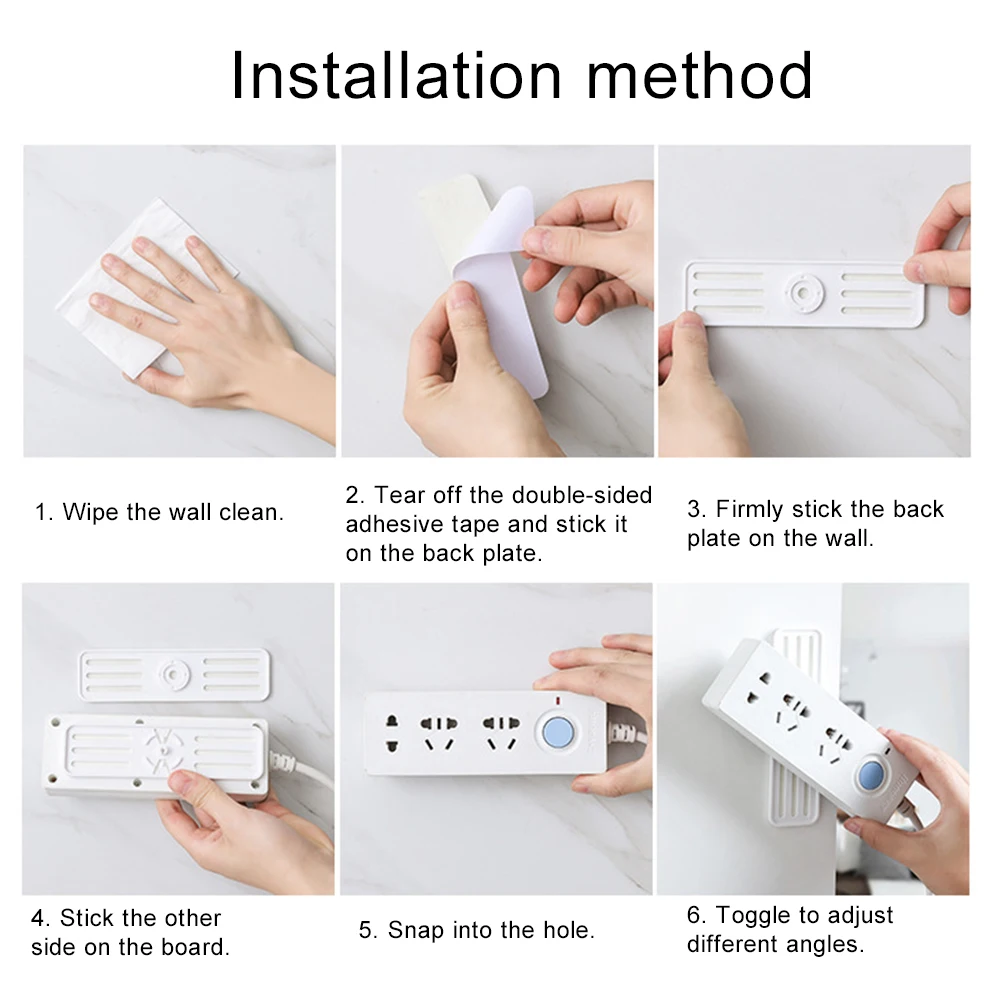 Installation method

1. Wipe the wall clean.

2. Tear off the double-sided adhesive tape and stick it on the back plate.

3. Firmly stick the back plate on the wall.

4. Stick the other side on the board.

5. Snap into the hole.

6. Toggle to adjust different angles.