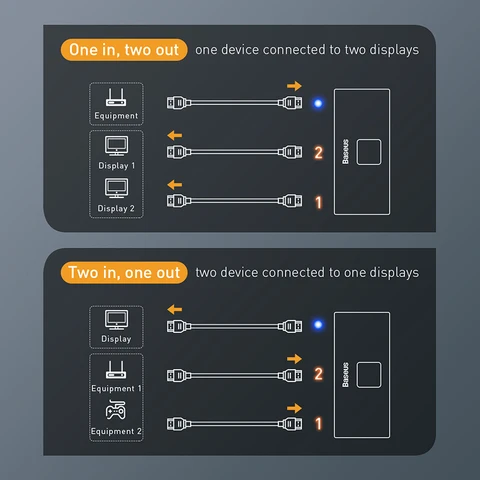 One in, two out one device connected to two displays

Equipment

Display 1

Display 2

2

1

Baseus

Two in, one out two device connected to one displays

Display

Equipment 1

Equipment 2

2

1

Baseus