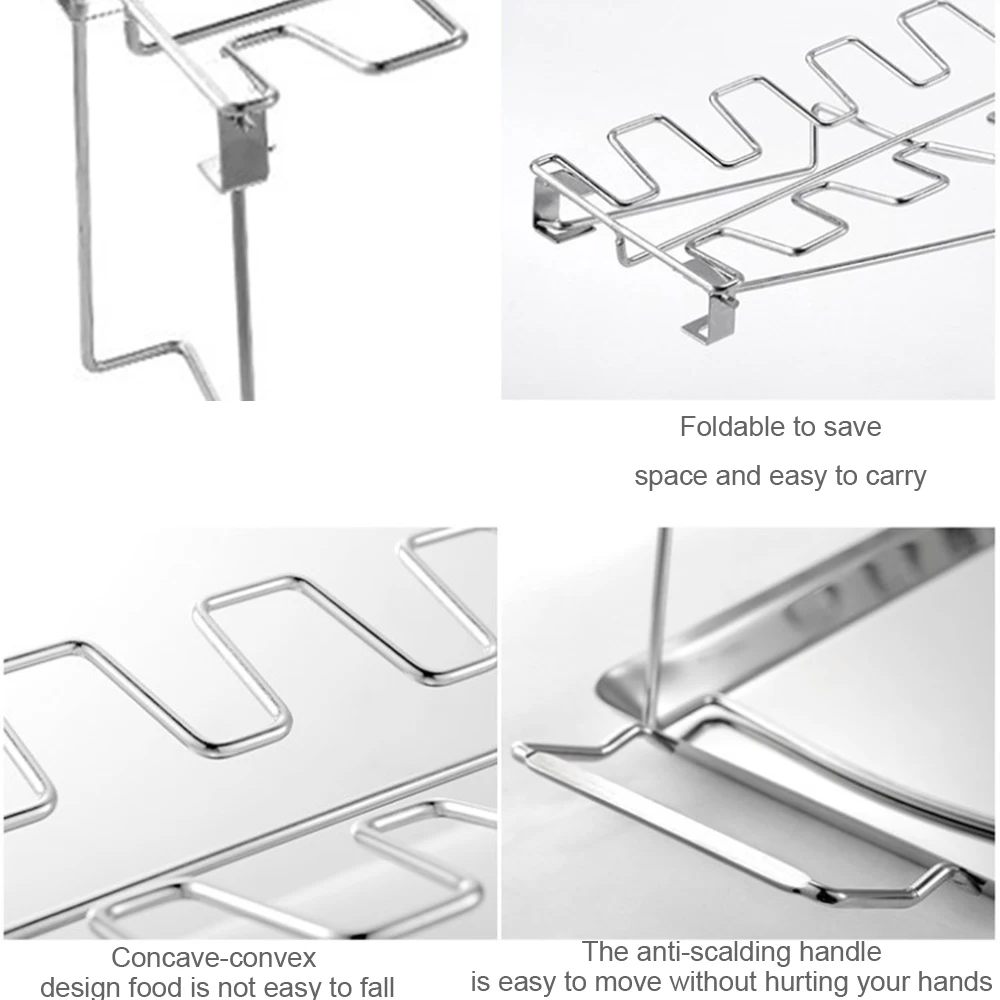 Foldable to save
space and easy to carry

Concave-convex
design food is not easy to fall

The anti-scalding handle
is easy to move without hurting your hands