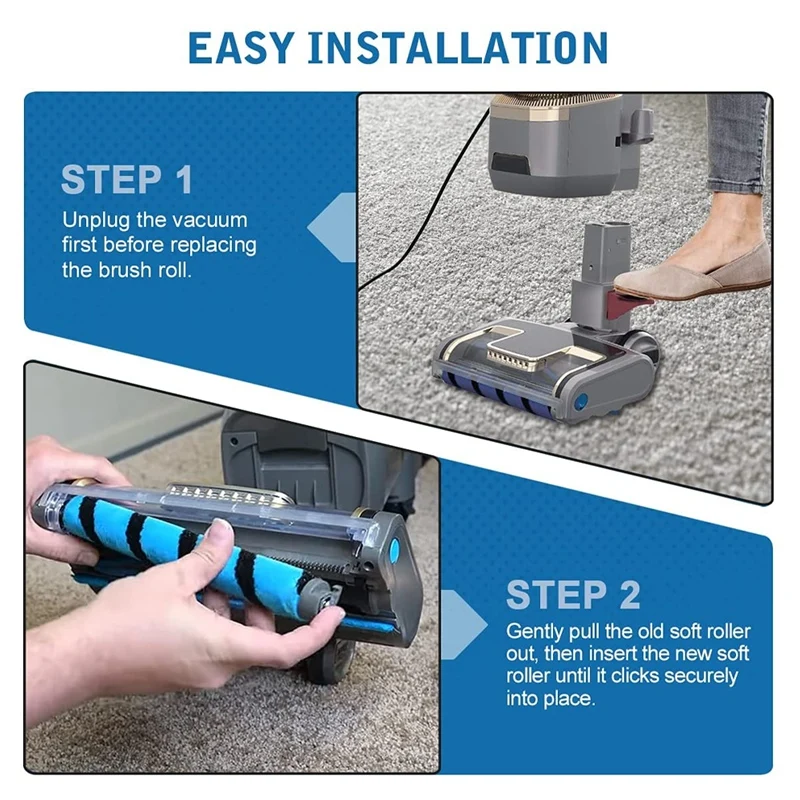 EASY INSTALLATION

STEP 1

Unplug the vacuum first before replacing the brush roll.

STEP 2

Gently pull the old soft roller out, then insert the new soft roller until it clicks securely into place.