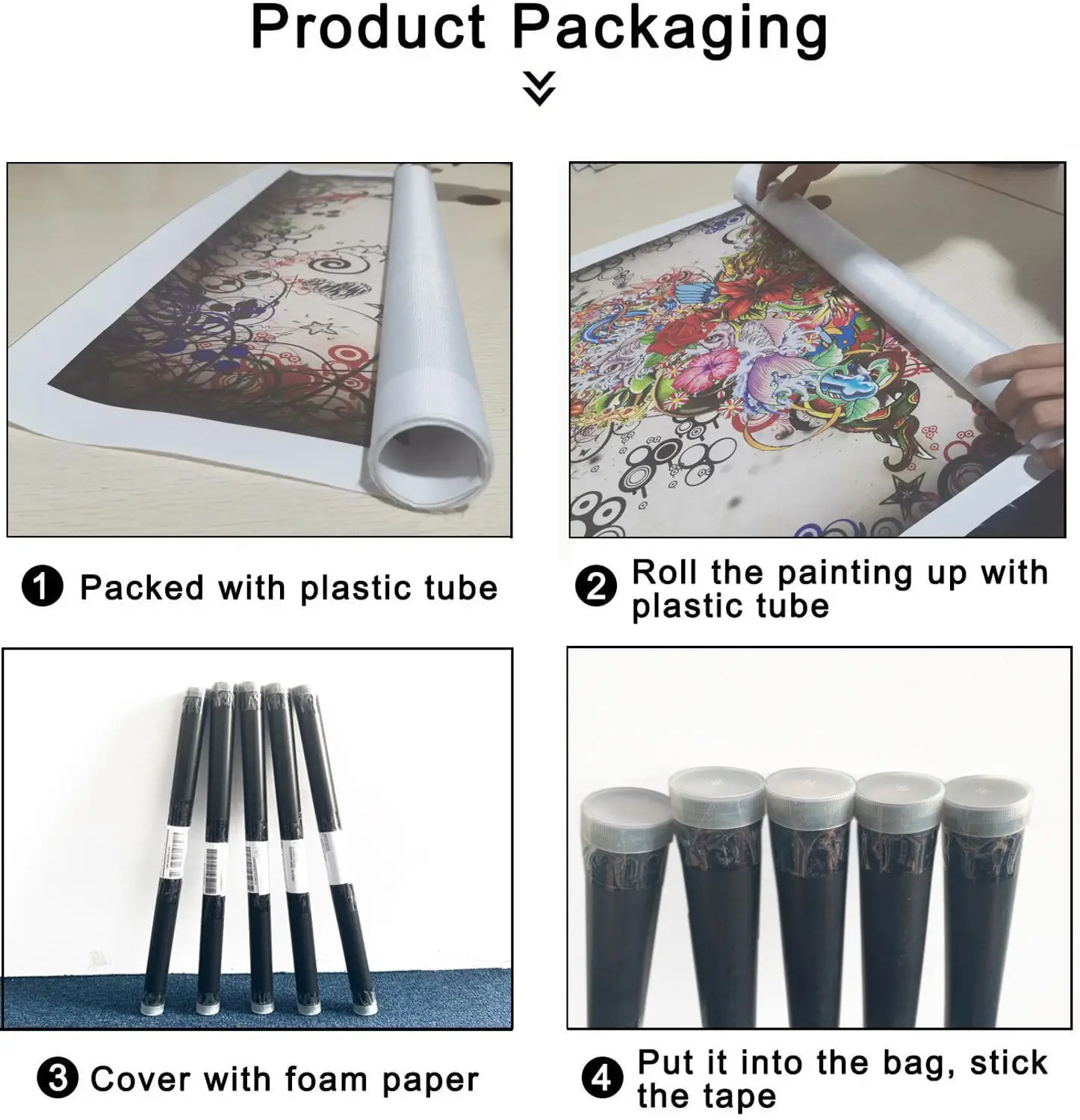 Product Packaging

1 Packed with plastic tube

2 Roll the painting up with plastic tube

3 Cover with foam paper

4 Put it into the bag, stick the tape