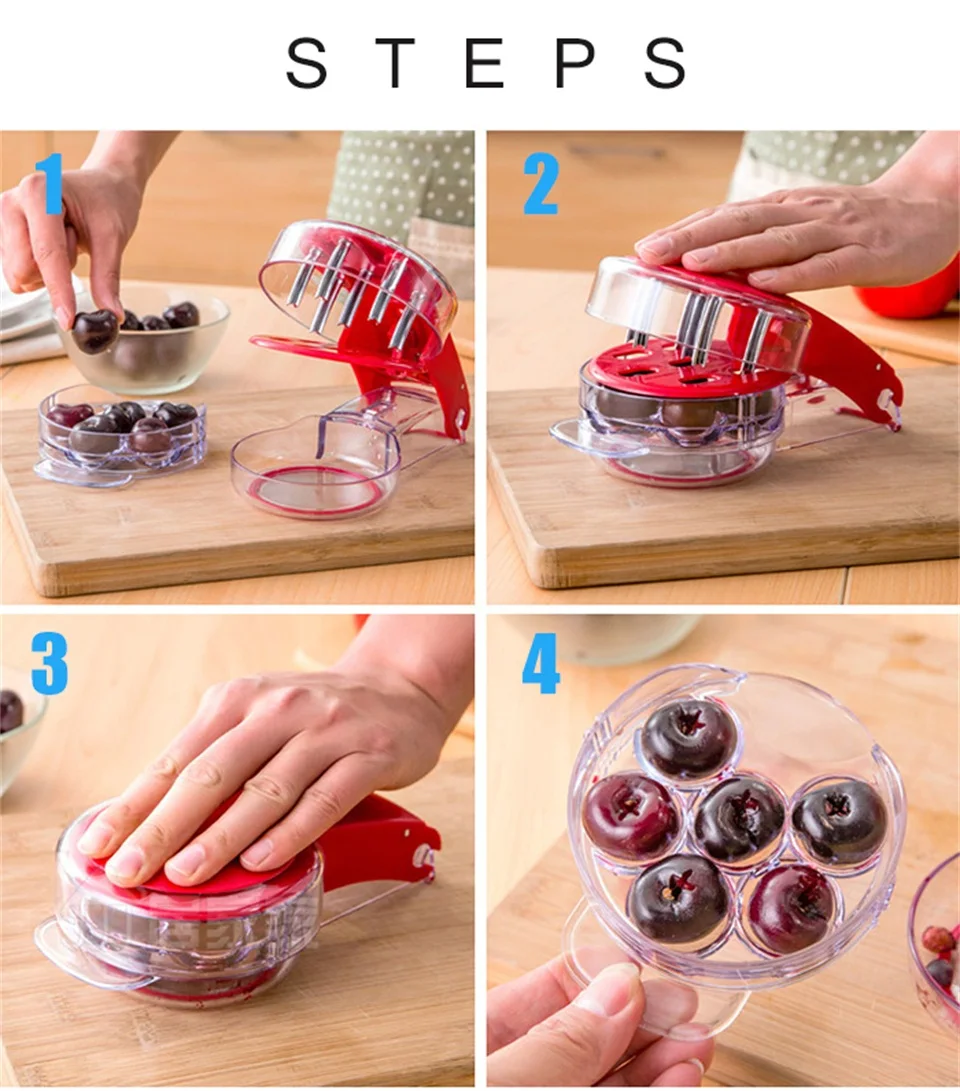 STEPS

1

2

3

4