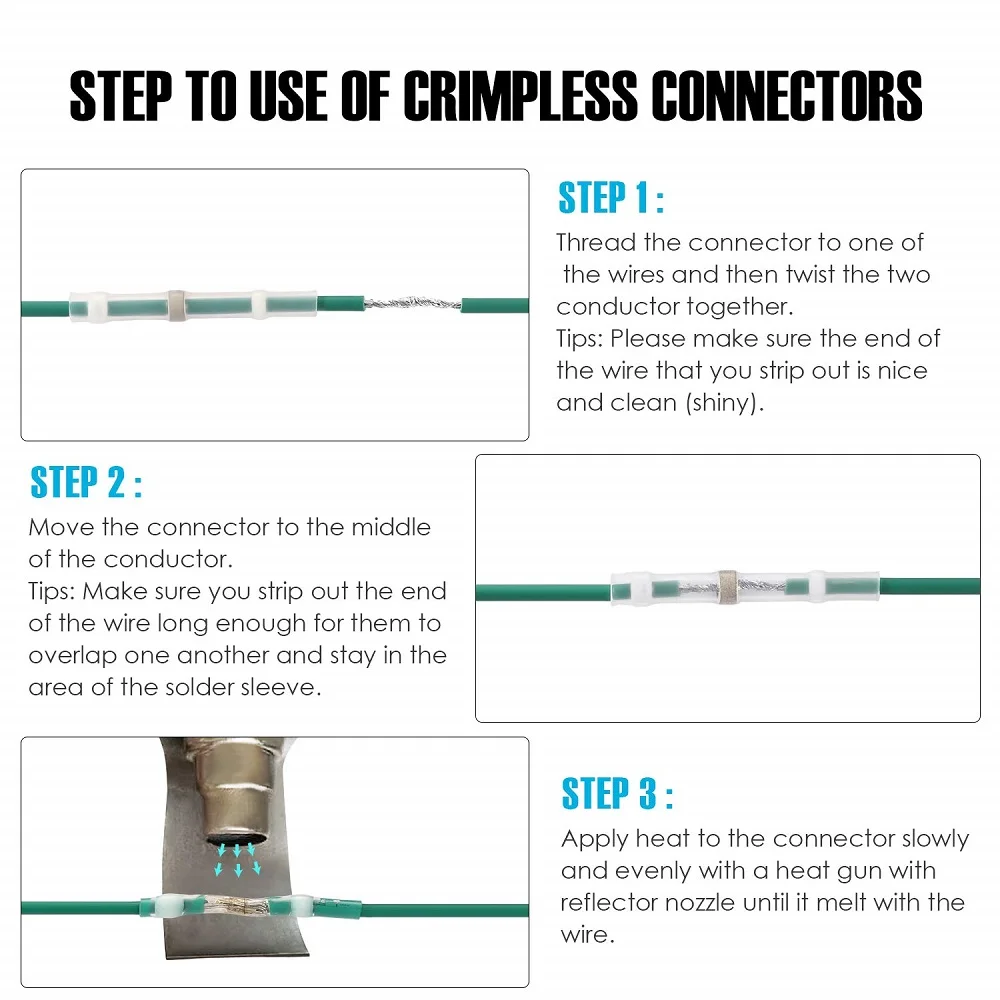 STEP TO USE OF CRIMPLESS CONNECTORS

STEP 1 :

Thread the connector to one of the wires and then twist the two conductor together.
Tips: Please make sure the end of the wire that you strip out is nice and clean (shiny).

STEP 2 :

Move the connector to the middle of the conductor.
Tips: Make sure you strip out the end of the wire long enough for them to overlap one another and stay in the area of the solder sleeve.

STEP 3 :

Apply heat to the connector slowly and evenly with a heat gun with reflector nozzle until it melt with the wire.