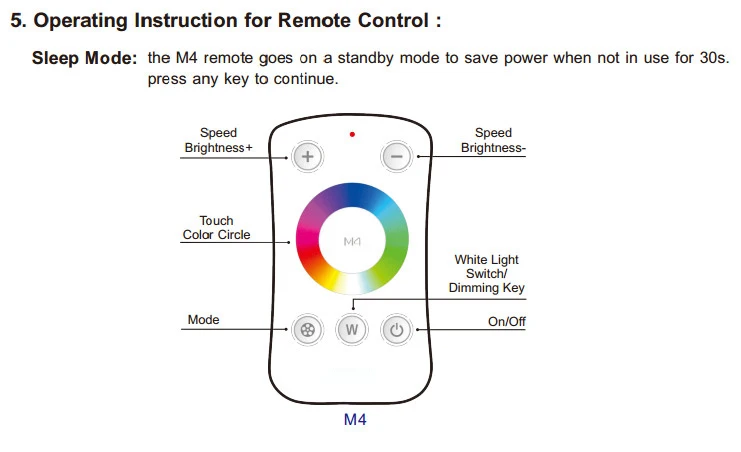 5. Operating Instruction for Remote Control :

Sleep Mode: the M4 remote goes on a standby mode to save power when not in use for 30s. press any key to continue.

Speed
Brightness+

Speed
Brightness-

Touch
Color Circle

M4

White Light
Switch/
Dimming Key

Mode

W

On/Off

M4