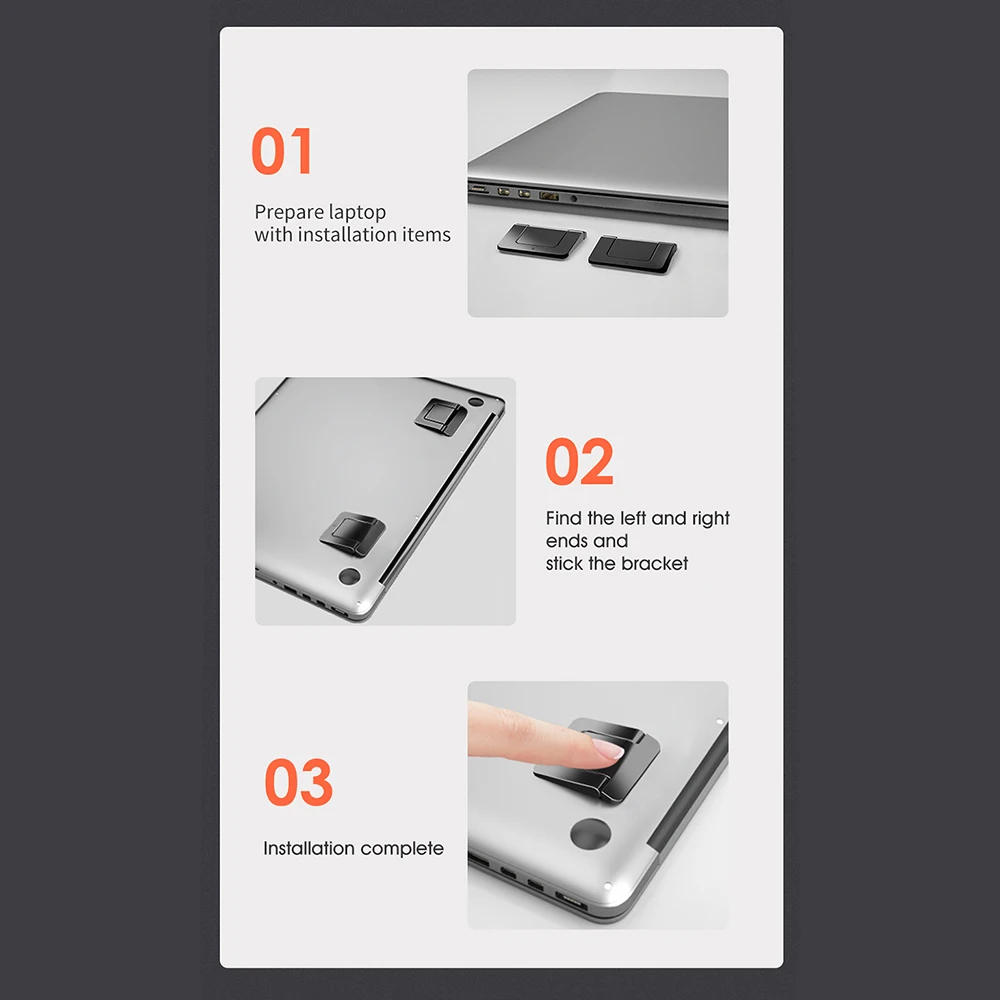 01

Prepare laptop
with installation items

02

Find the left and right
ends and
stick the bracket

03

Installation complete