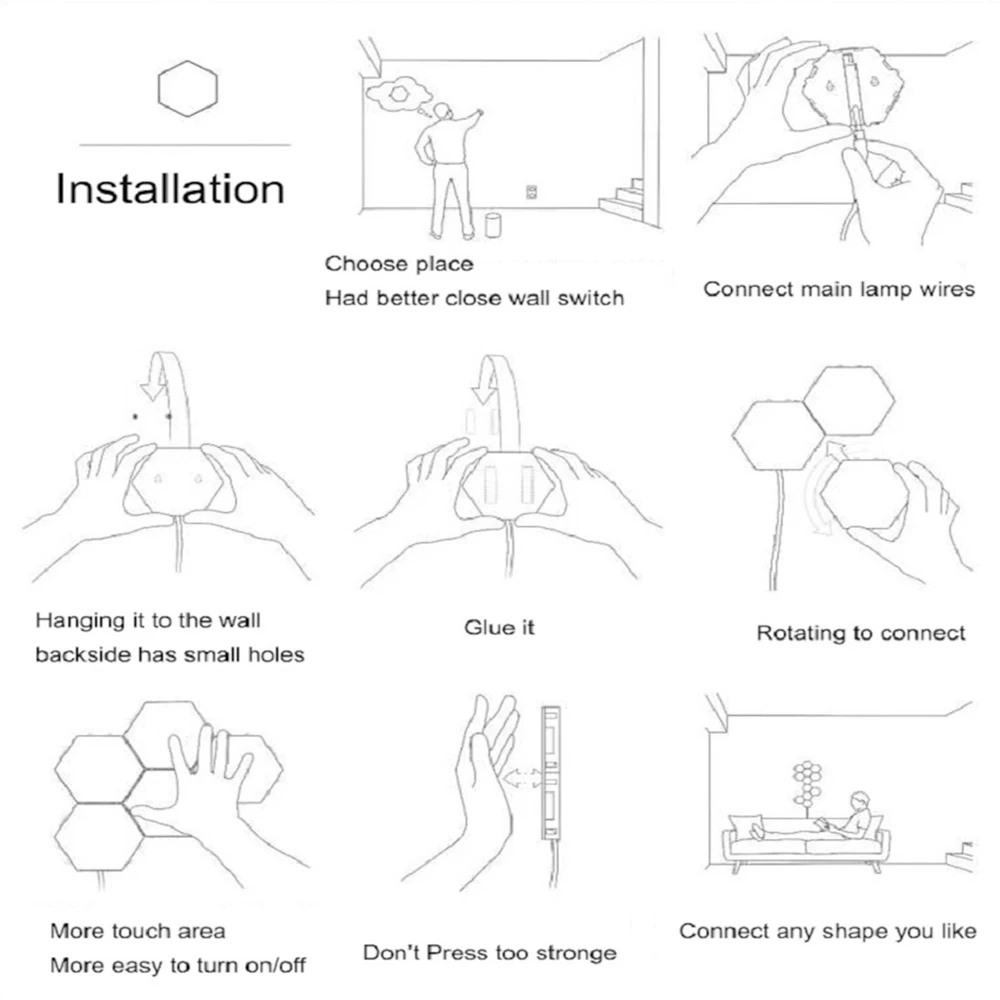 Installation

Choose place
Had better close wall switch

Connect main lamp wires

Hanging it to the wall
backside has small holes

Glue it

Rotating to connect

More touch area
More easy to turn on/off

Don't Press too stronge

Connect any shape you like