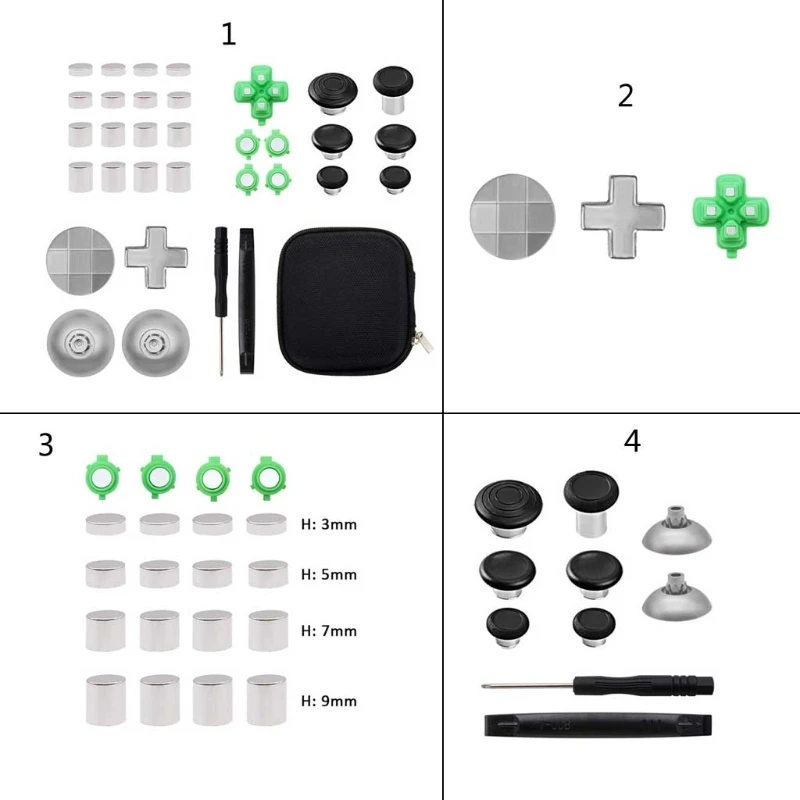 1

2

3

H: 3mm

H: 5mm

H: 7mm

H: 9mm

4