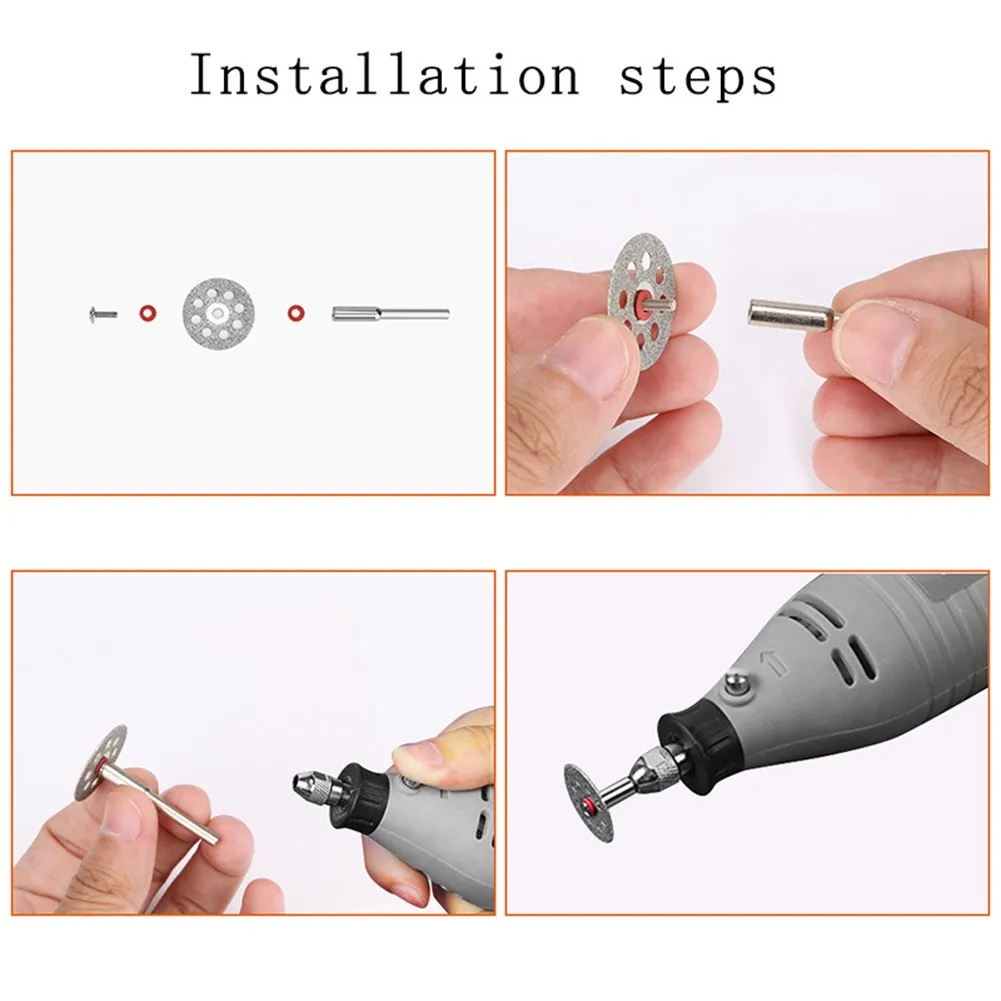 Installation steps