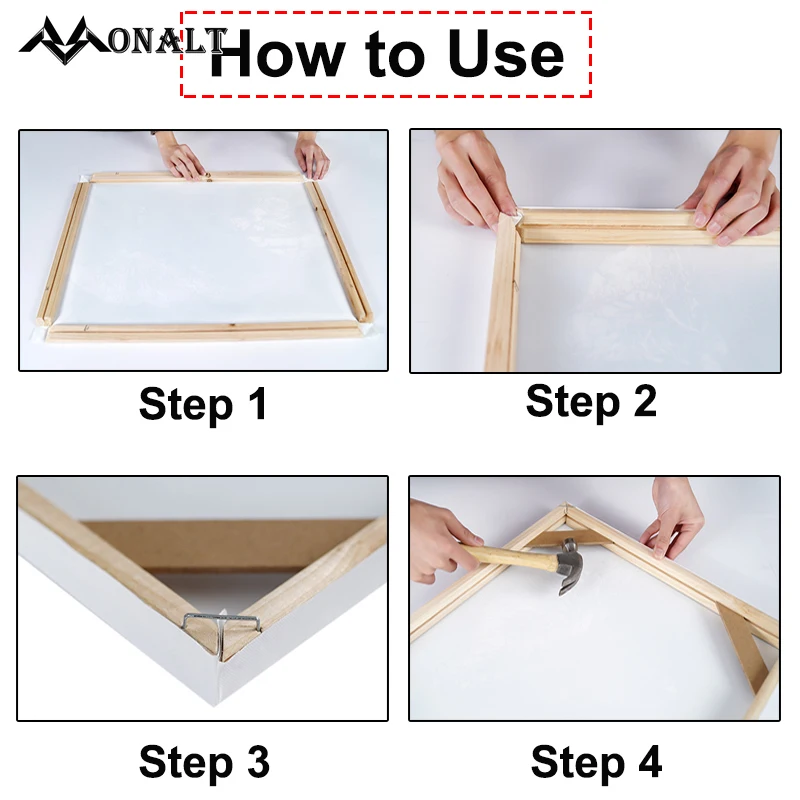 MONALT

How to Use

Step 1

Step 2

Step 3

Step 4