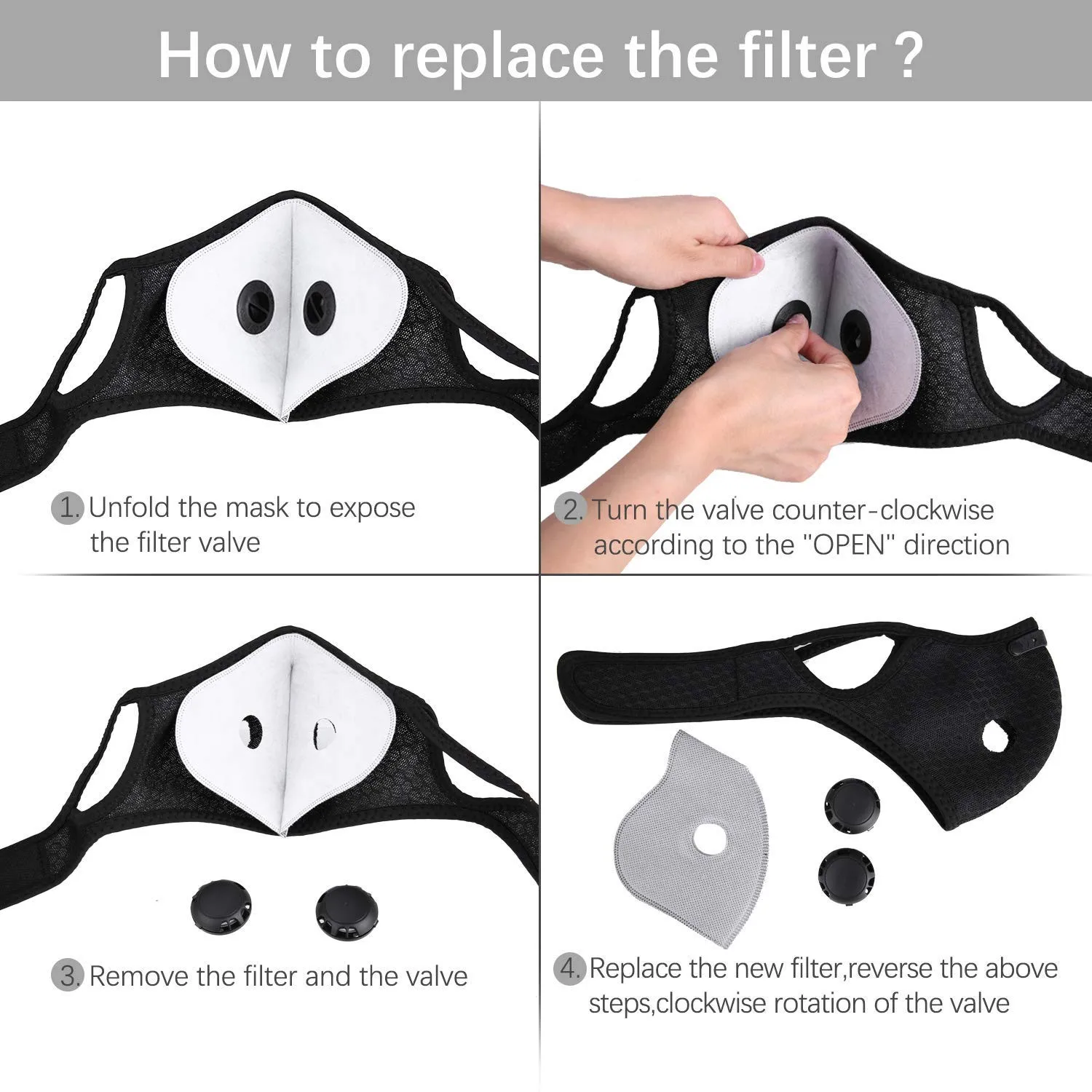 How to replace the filter ?

1. Unfold the mask to expose the filter valve

2. Turn the valve counter-clockwise according to the "OPEN" direction

3. Remove the filter and the valve

4. Replace the new filter,reverse the above steps,clockwise rotation of the valve