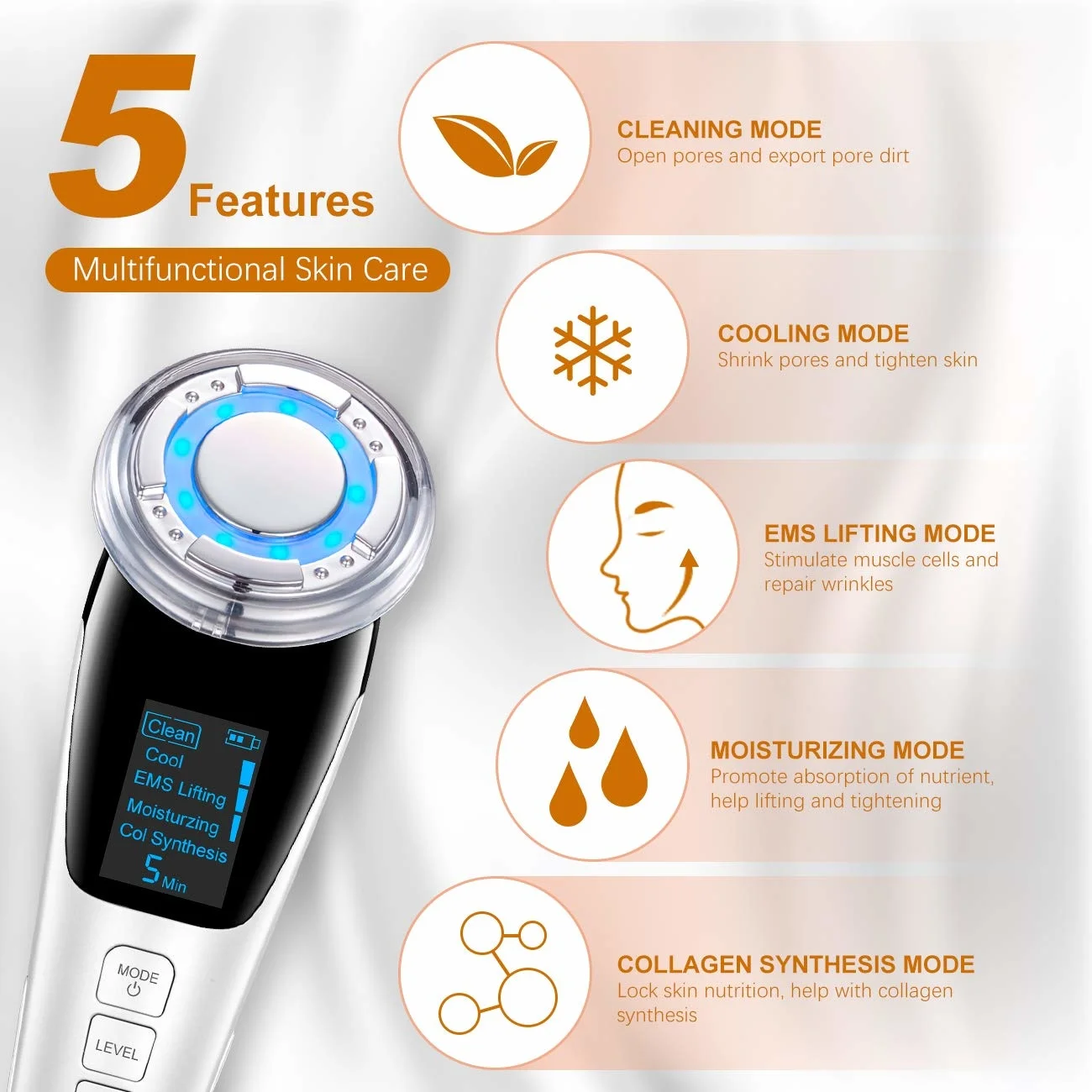 5 Features

Multifunctional Skin Care

CLEANING MODE
Open pores and export pore dirt

COOLING MODE
Shrink pores and tighten skin

EMS LIFTING MODE
Stimulate muscle cells and repair wrinkles

MOISTURIZING MODE
Promote absorption of nutrient, help lifting and tightening

COLLAGEN SYNTHESIS MODE
Lock skin nutrition, help with collagen synthesis

Clean
Cool
EMS Lifting
Moisturzing
Col Synthesis
5 Min

MODE
LEVEL