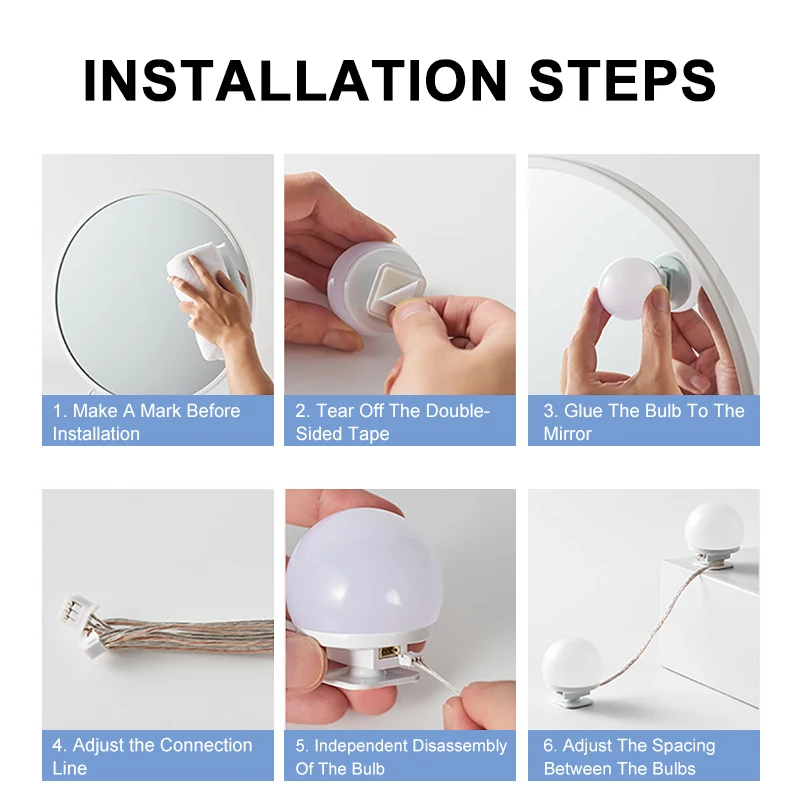 INSTALLATION STEPS

1. Make A Mark Before Installation

2. Tear Off The Double-Sided Tape

3. Glue The Bulb To The Mirror

4. Adjust the Connection Line

5. Independent Disassembly Of The Bulb

6. Adjust The Spacing Between The Bulbs