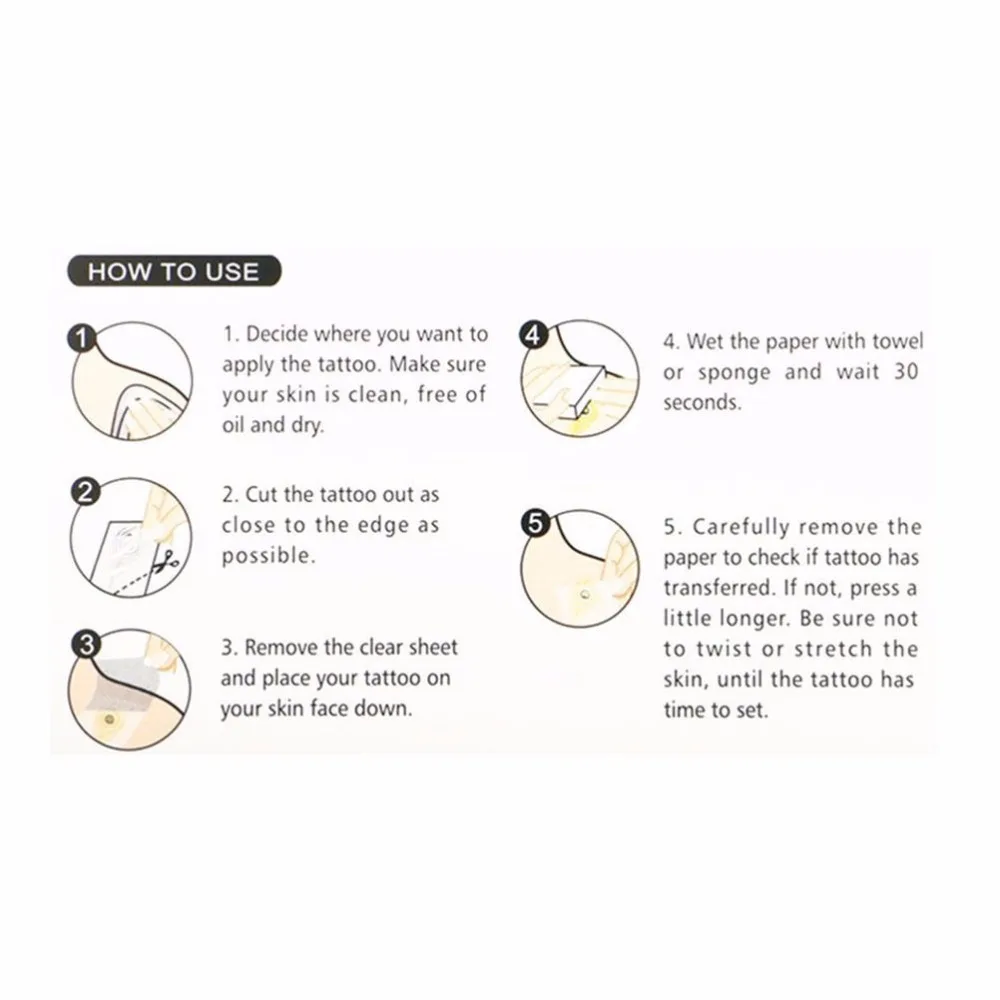 HOW TO USE

1

1. Decide where you want to apply the tattoo. Make sure your skin is clean, free of oil and dry.

2

2. Cut the tattoo out as close to the edge as possible.

3

3. Remove the clear sheet and place your tattoo on your skin face down.

4

4. Wet the paper with towel or sponge and wait 30 seconds.

5

5. Carefully remove the paper to check if tattoo has transferred. If not, press a little longer. Be sure not to twist or stretch the skin, until the tattoo has time to set.