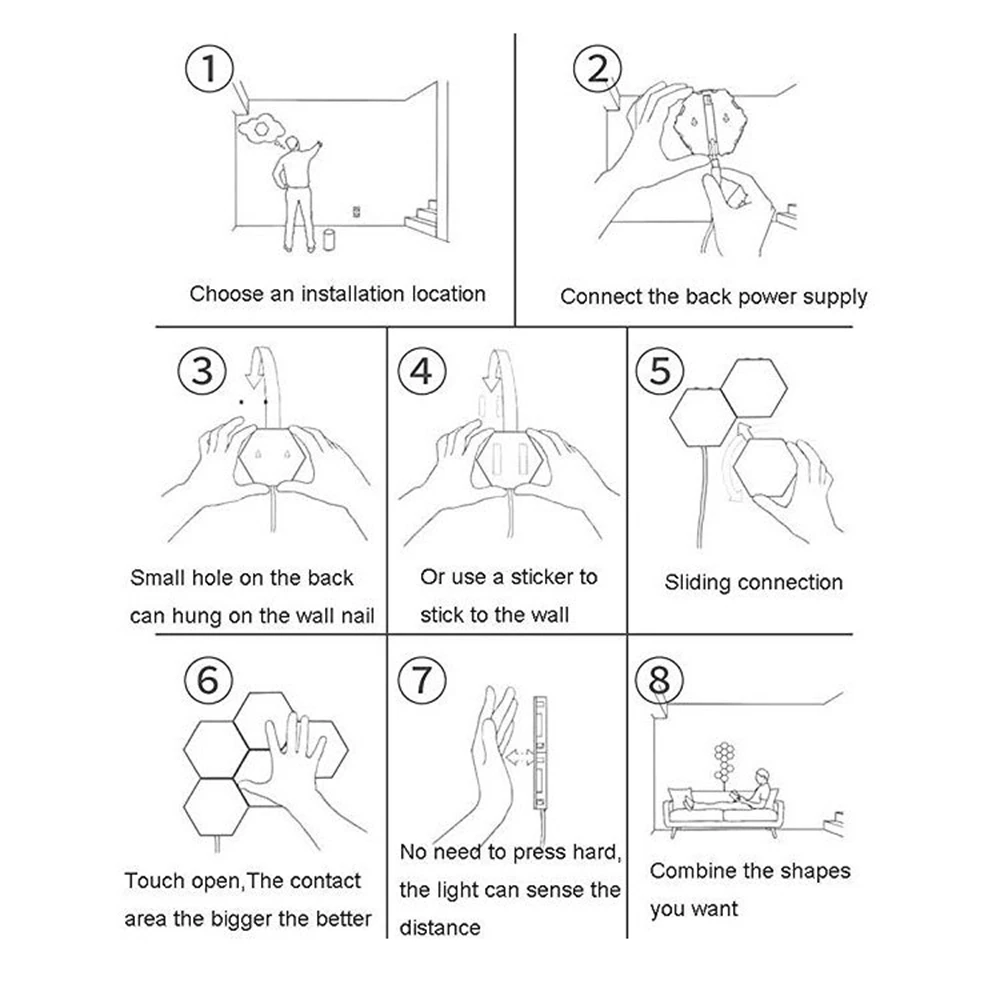 ①
Choose an installation location

②
Connect the back power supply

③
Small hole on the back can hung on the wall nail

④
Or use a sticker to stick to the wall

⑤
Sliding connection

⑥
Touch open,The contact area the bigger the better

⑦
No need to press hard, the light can sense the distance

⑧
Combine the shapes you want