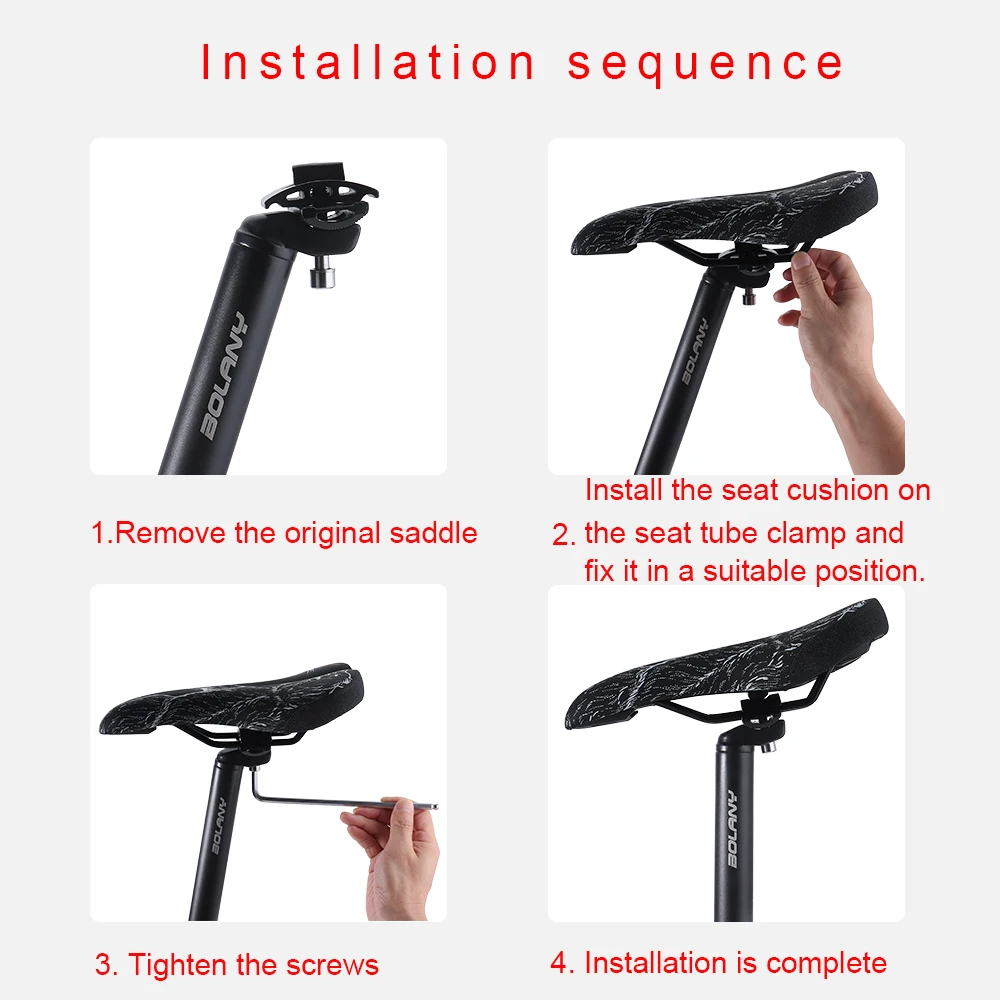 Installation sequence

BOLANY

BOLANY

1.Remove the original saddle

2. Install the seat cushion on the seat tube clamp and fix it in a suitable position.

BOLANY

BOLANY

3. Tighten the screws

4. Installation is complete