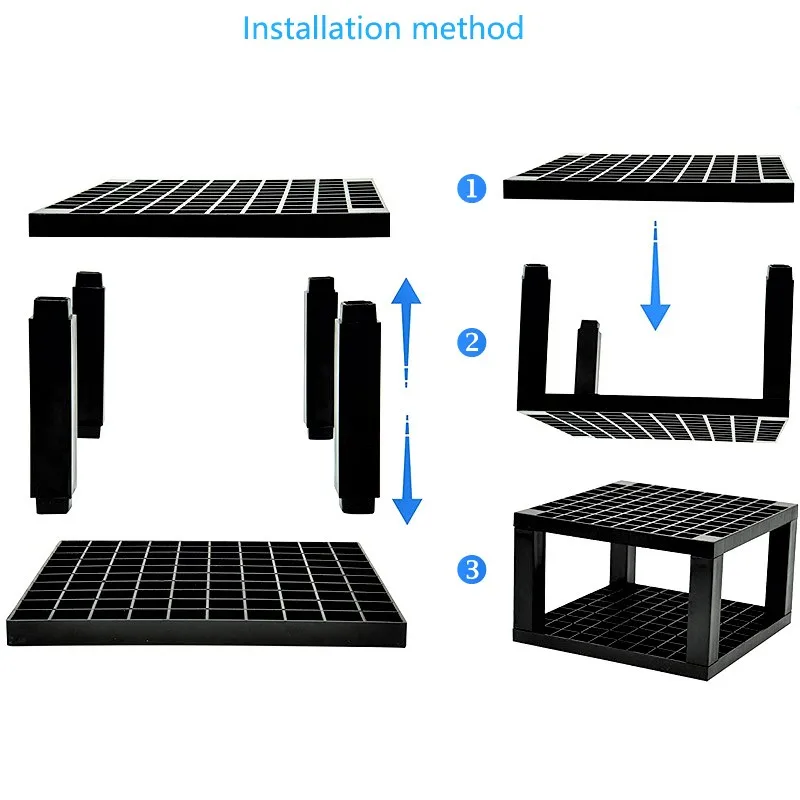 Installation method

1

2

3