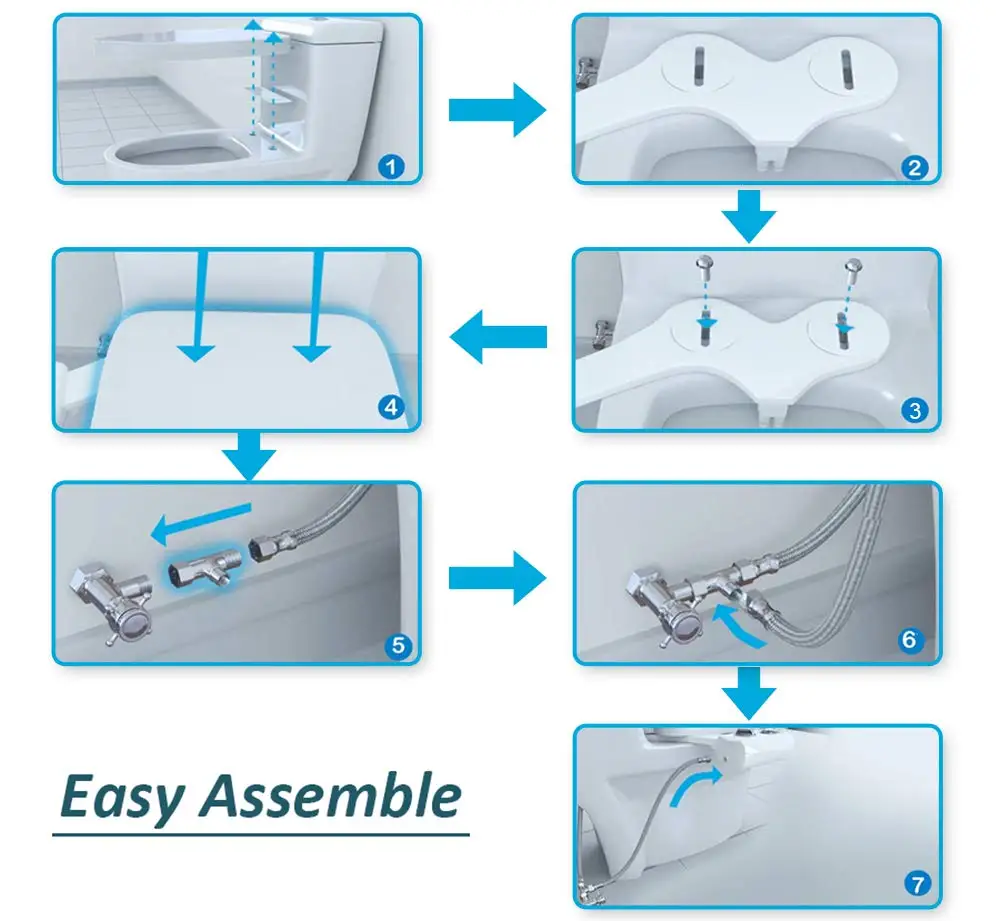 1

2

3

4

5

6

7

Easy Assemble