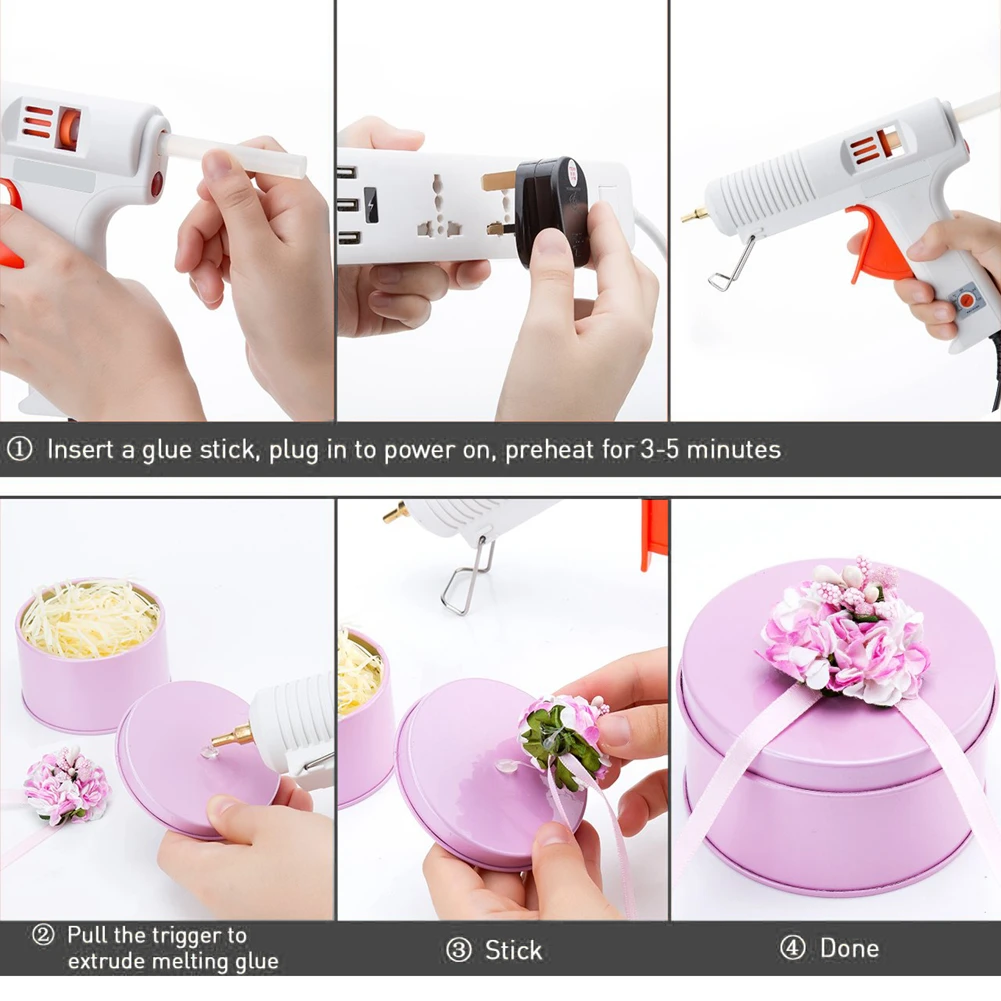 ① Insert a glue stick, plug in to power on, preheat for 3-5 minutes

② Pull the trigger to extrude melting glue

③ Stick

④ Done