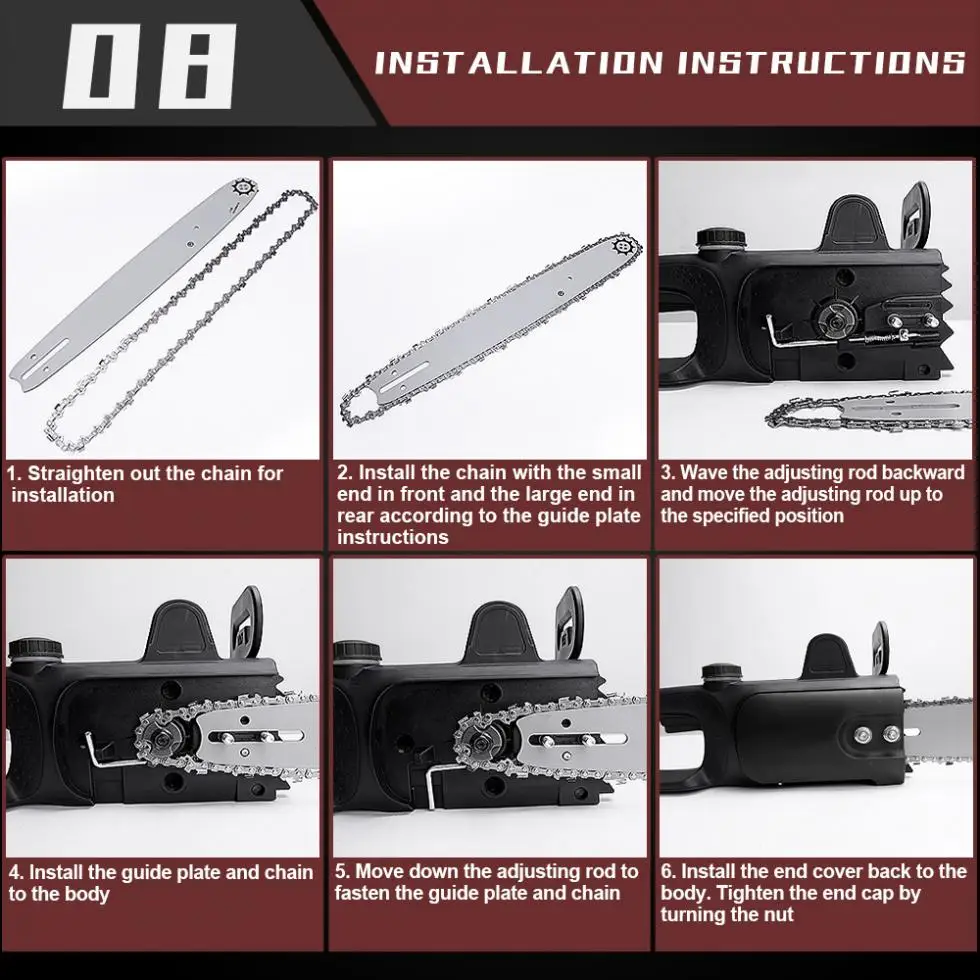 08

INSTALLATION INSTRUCTIONS

1. Straighten out the chain for installation

2. Install the chain with the small end in front and the large end in rear according to the guide plate instructions

3. Wave the adjusting rod backward and move the adjusting rod up to the specified position

4. Install the guide plate and chain to the body

5. Move down the adjusting rod to fasten the guide plate and chain

6. Install the end cover back to the body. Tighten the end cap by turning the nut