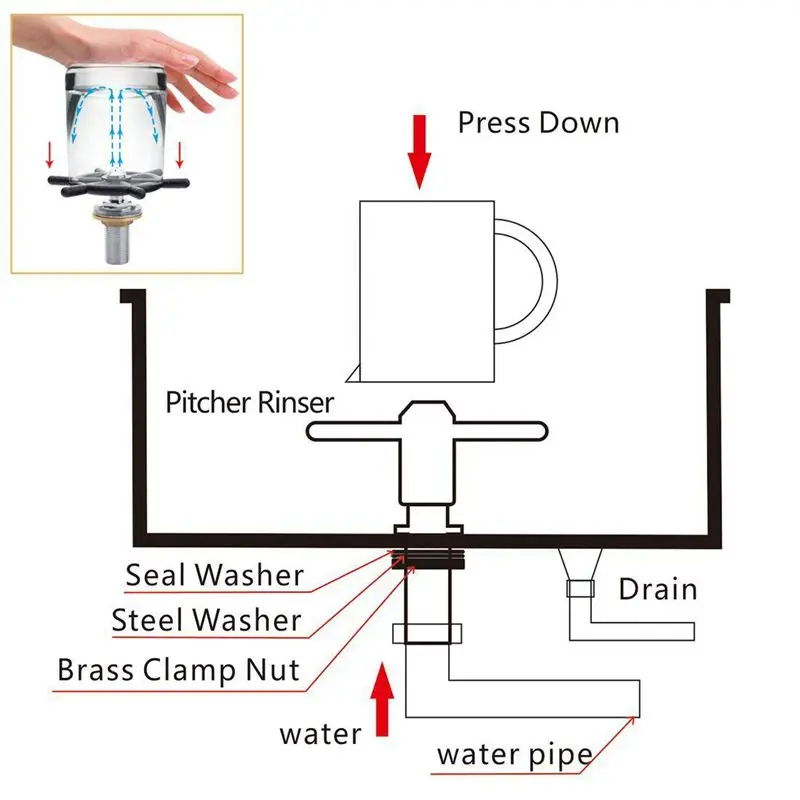 Press Down

Pitcher Rinser

Seal Washer

Steel Washer

Brass Clamp Nut

Drain

water

water pipe