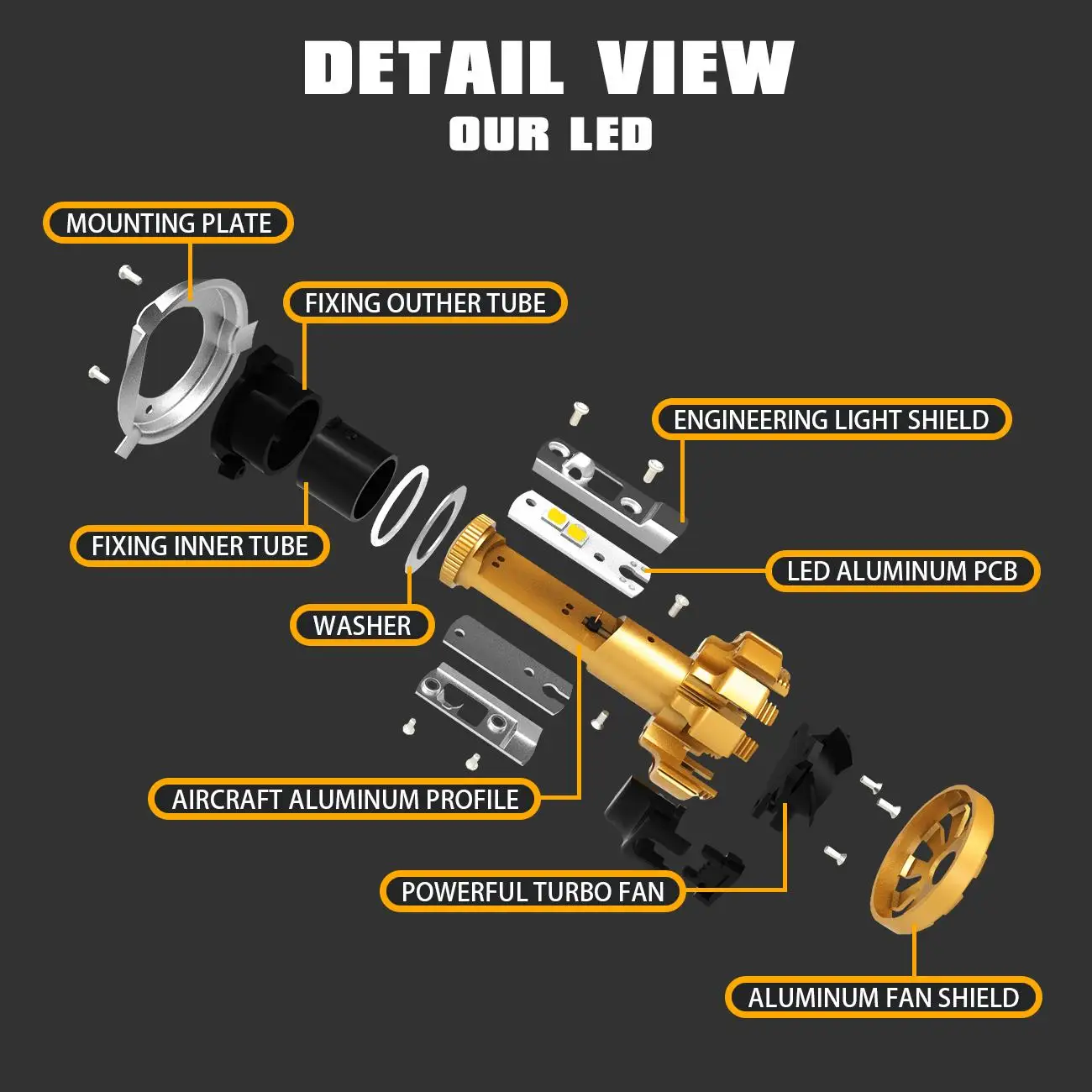 DETAIL VIEW
OUR LED

MOUNTING PLATE

FIXING OUTHER TUBE

ENGINEERING LIGHT SHIELD

FIXING INNER TUBE

LED ALUMINUM PCB

WASHER

AIRCRAFT ALUMINUM PROFILE

POWERFUL TURBO FAN

ALUMINUM FAN SHIELD