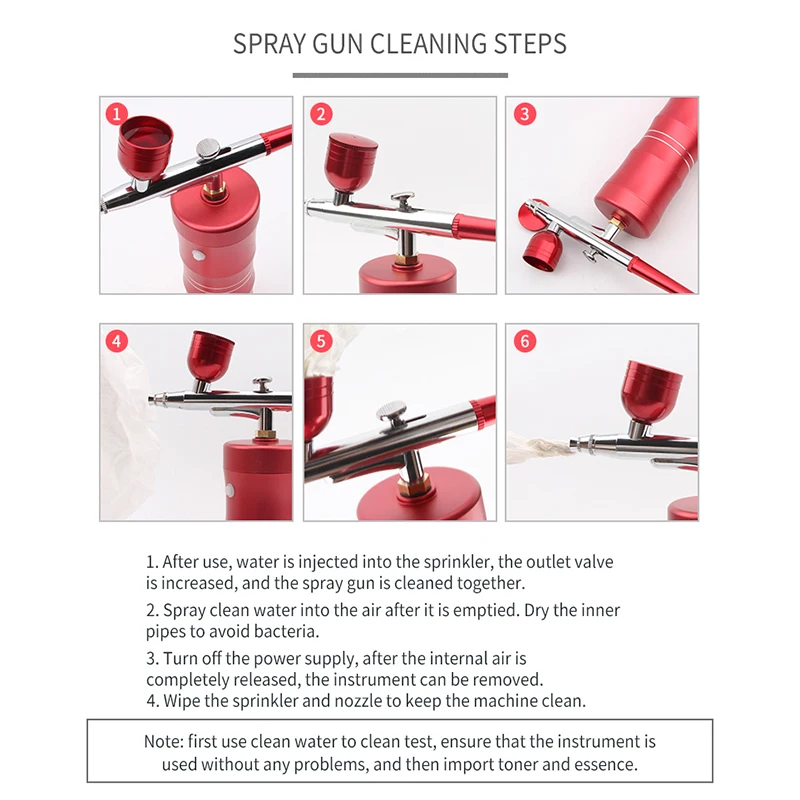 SPRAY GUN CLEANING STEPS

1

2

3

4

5

6

1. After use, water is injected into the sprinkler, the outlet valve is increased, and the spray gun is cleaned together.

2. Spray clean water into the air after it is emptied. Dry the inner pipes to avoid bacteria.

3. Turn off the power supply, after the internal air is completely released, the instrument can be removed.
4. Wipe the sprinkler and nozzle to keep the machine clean.

Note: first use clean water to clean test, ensure that the instrument is used without any problems, and then import toner and essence.