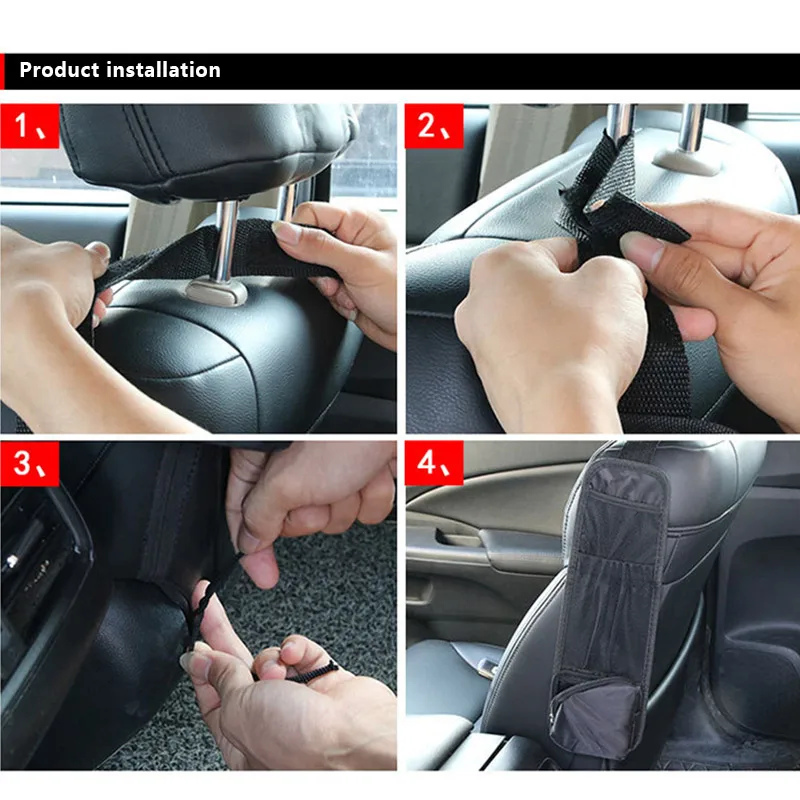 Product installation

1、

2、

3、

4、