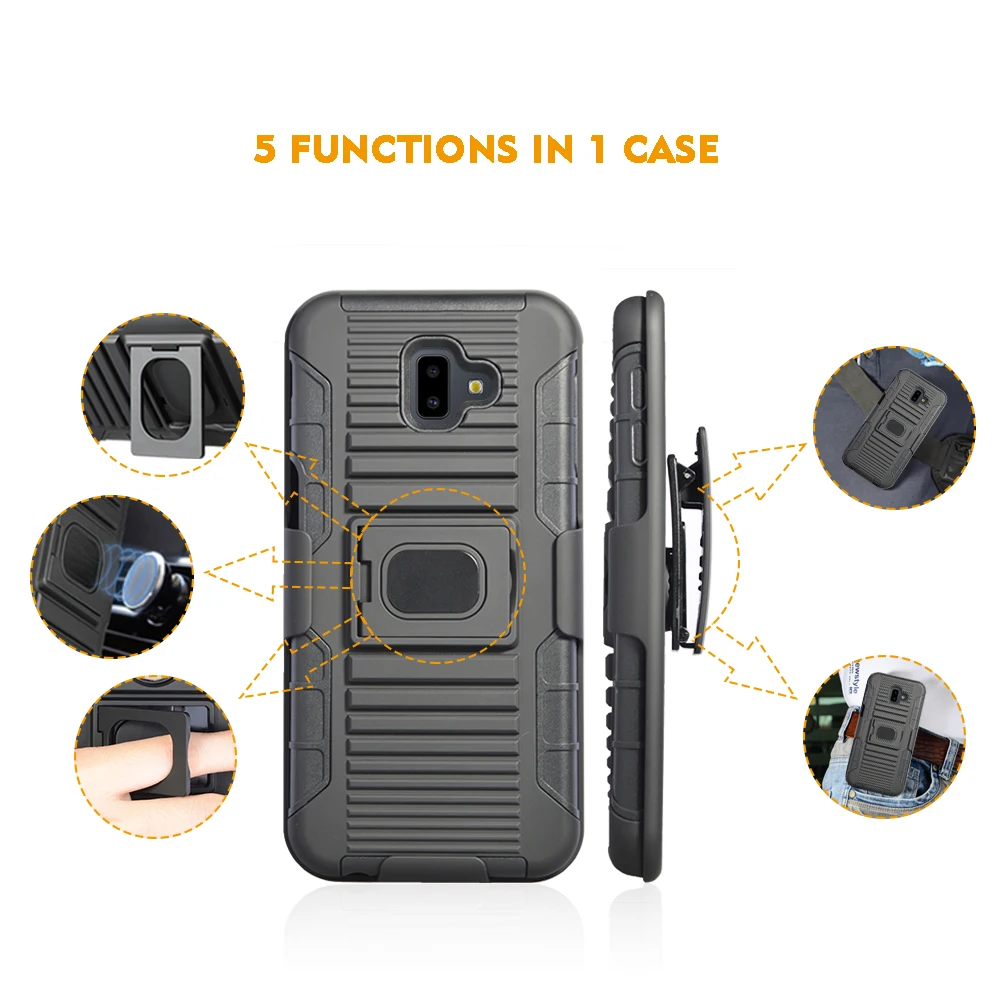 5 FUNCTIONS IN 1 CASE