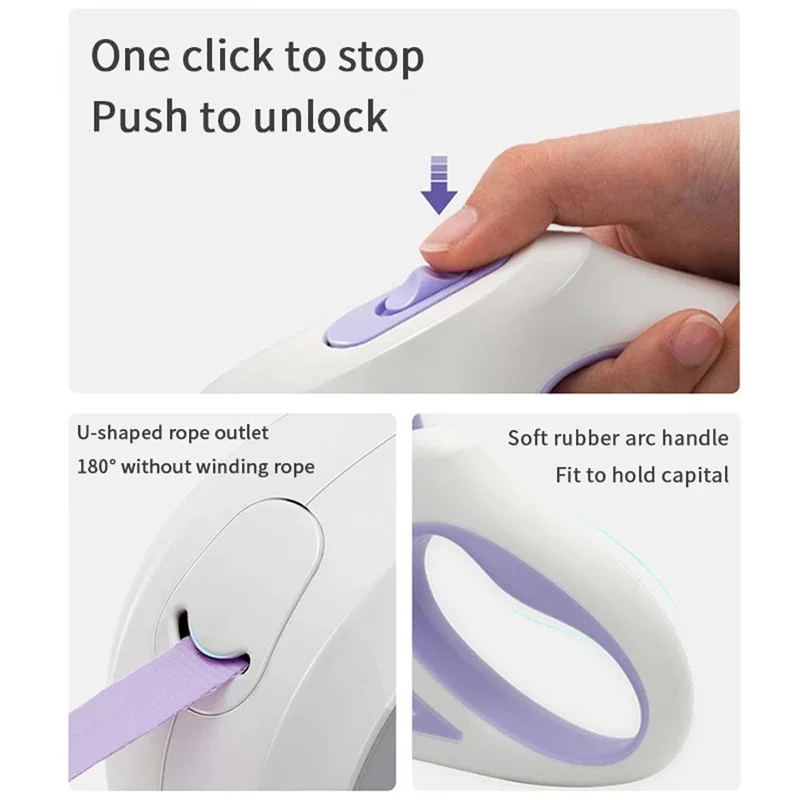 One click to stop
Push to unlock

U-shaped rope outlet
180° without winding rope

Soft rubber arc handle
Fit to hold capital