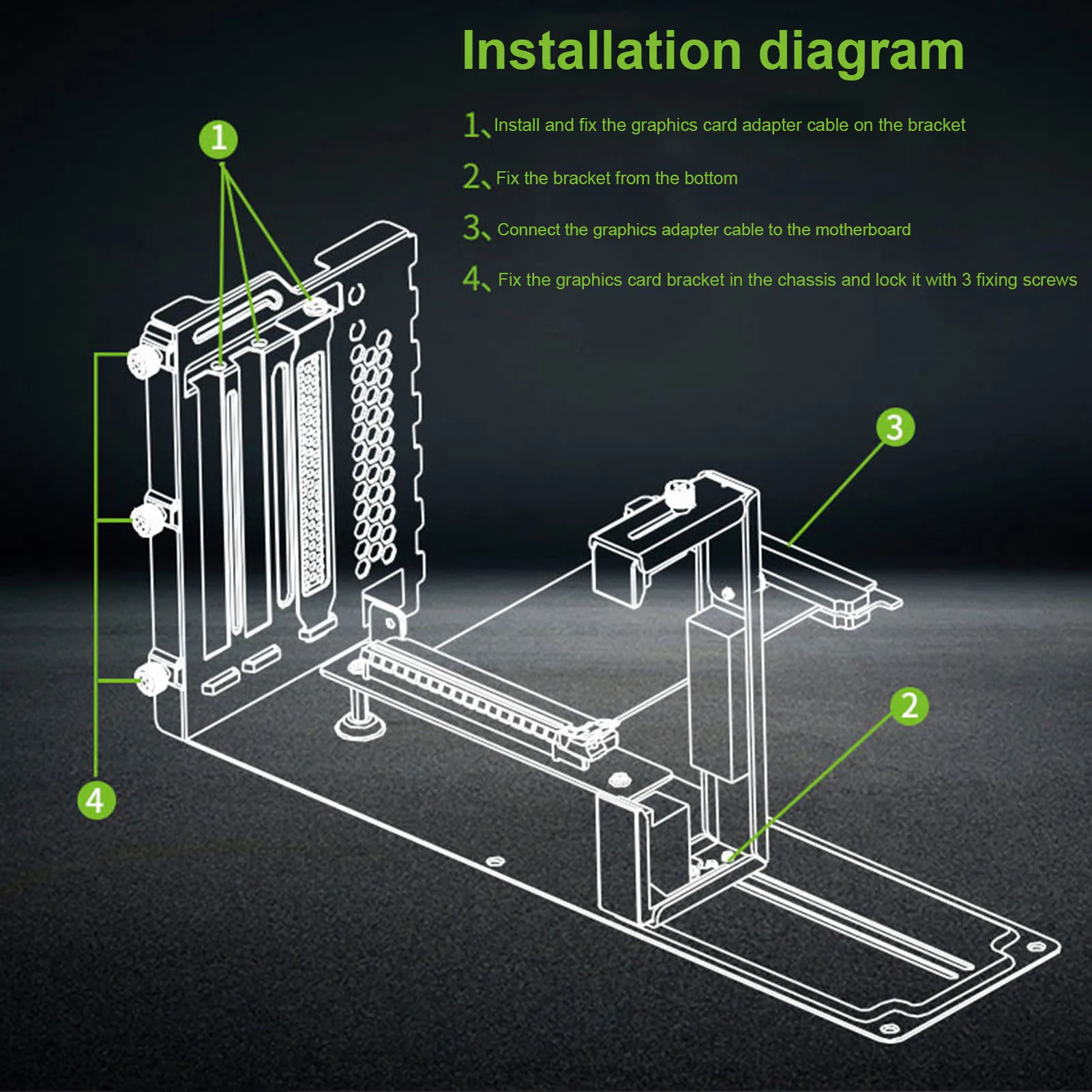 Installation diagram

1、Install and fix the graphics card adapter cable on the bracket

2、Fix the bracket from the bottom

3、Connect the graphics adapter cable to the motherboard

4、Fix the graphics card bracket in the chassis and lock it with 3 fixing screws

1

3

2

4