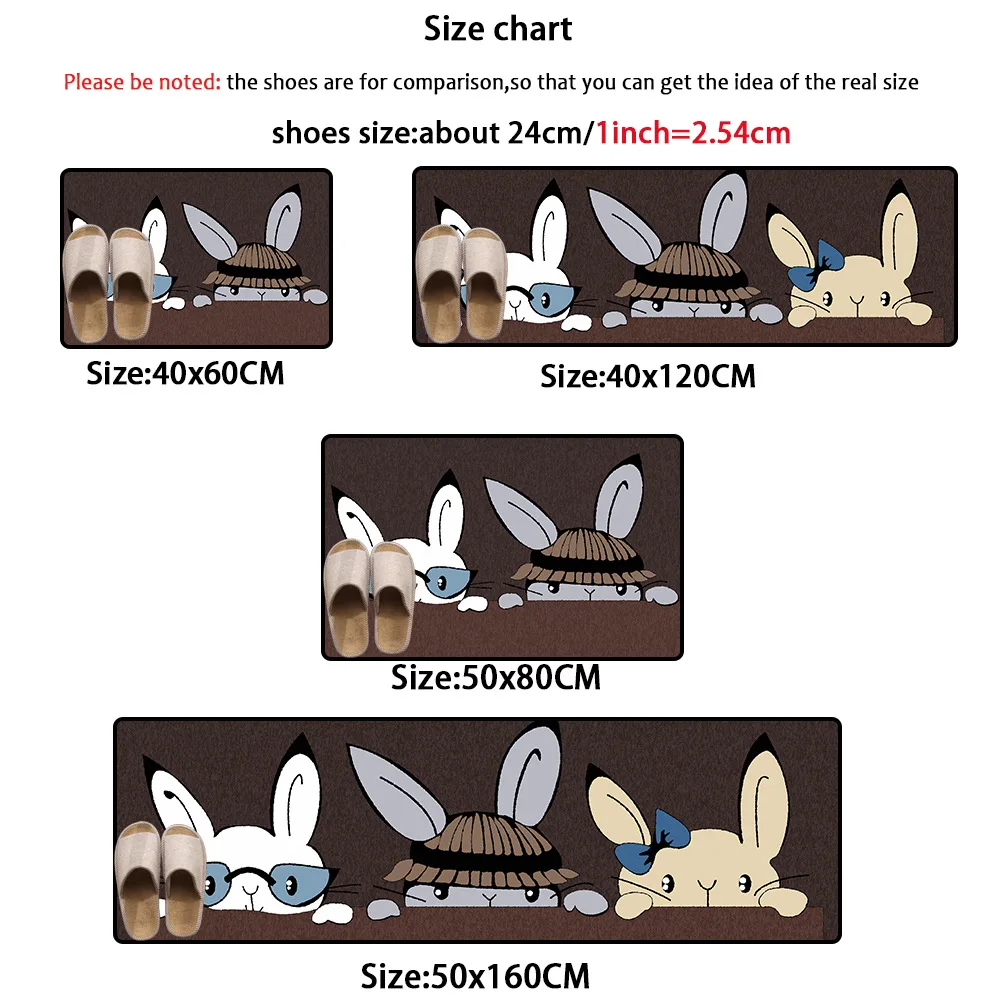 Size chart

Please be noted: the shoes are for comparison,so that you can get the idea of the real size

shoes size:about 24cm/1inch=2.54cm

Size:40x60CM

Size:40x120CM

Size:50x80CM

Size:50x160CM