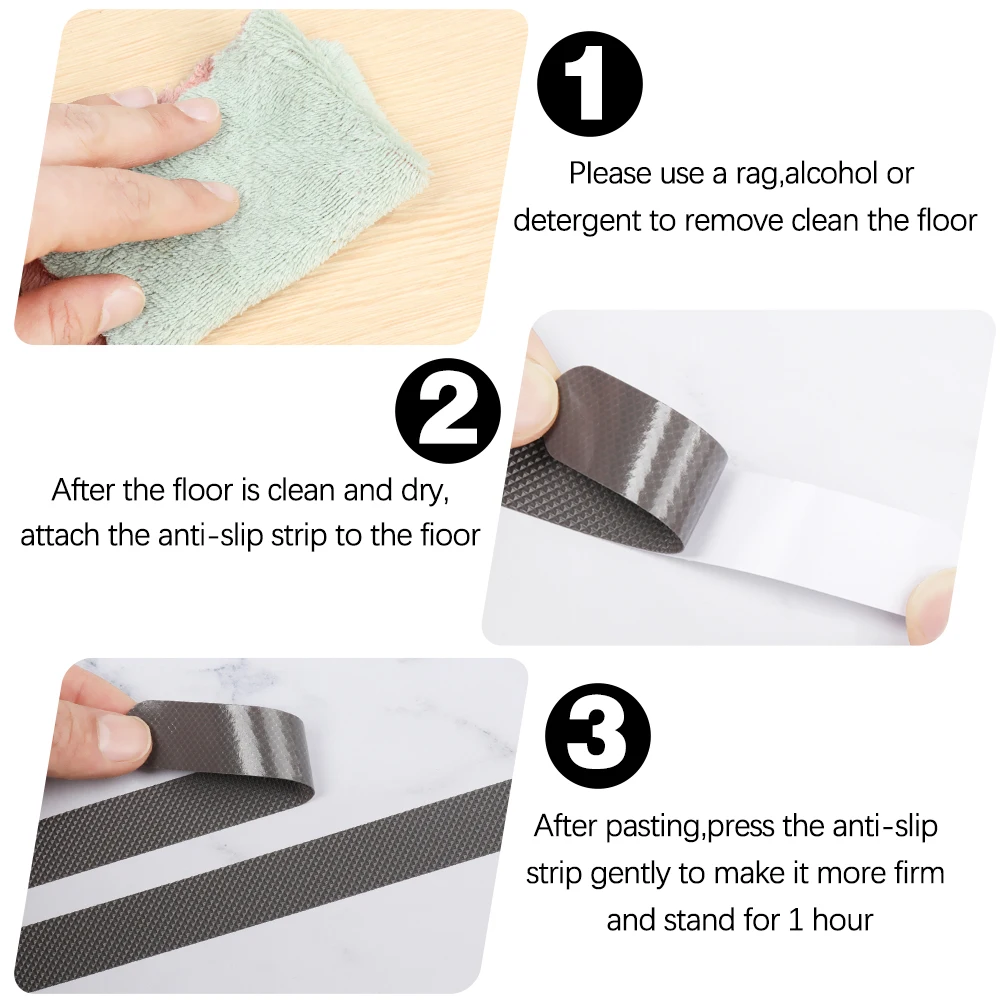 1

Please use a rag,alcohol or detergent to remove clean the floor

2

After the floor is clean and dry, attach the anti-slip strip to the fioor

3

After pasting,press the anti-slip strip gently to make it more firm and stand for 1 hour