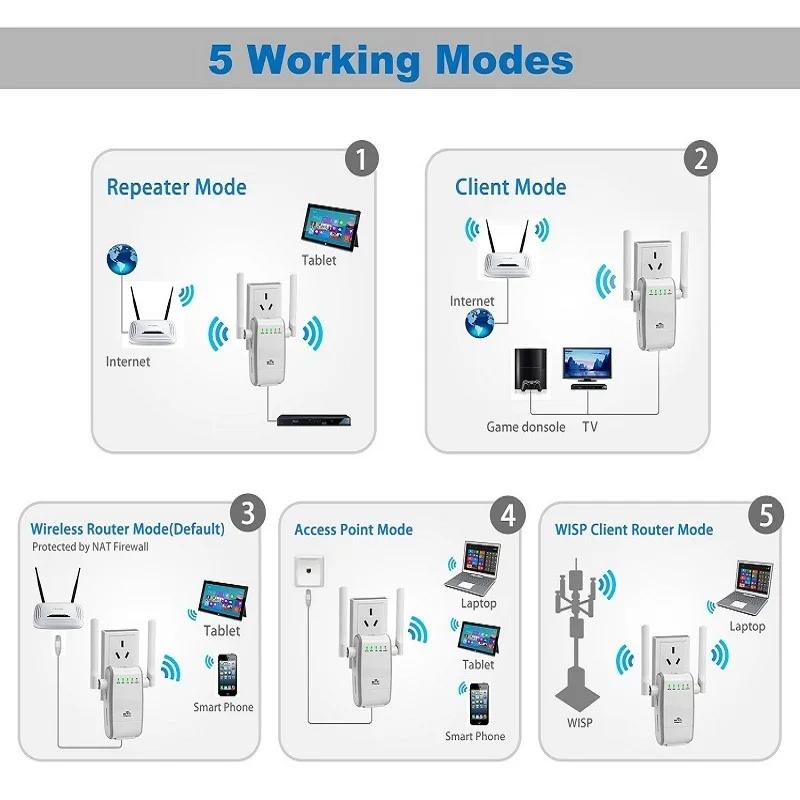 5 Working Modes

1
Repeater Mode
Tablet
Internet

2
Client Mode
Internet
Game donsole
TV

3
Wireless Router Mode(Default)
Protected by NAT Firewall
Tablet
Smart Phone

4
Access Point Mode
Laptop
Tablet
Smart Phone

5
WISP Client Router Mode
Laptop
WISP