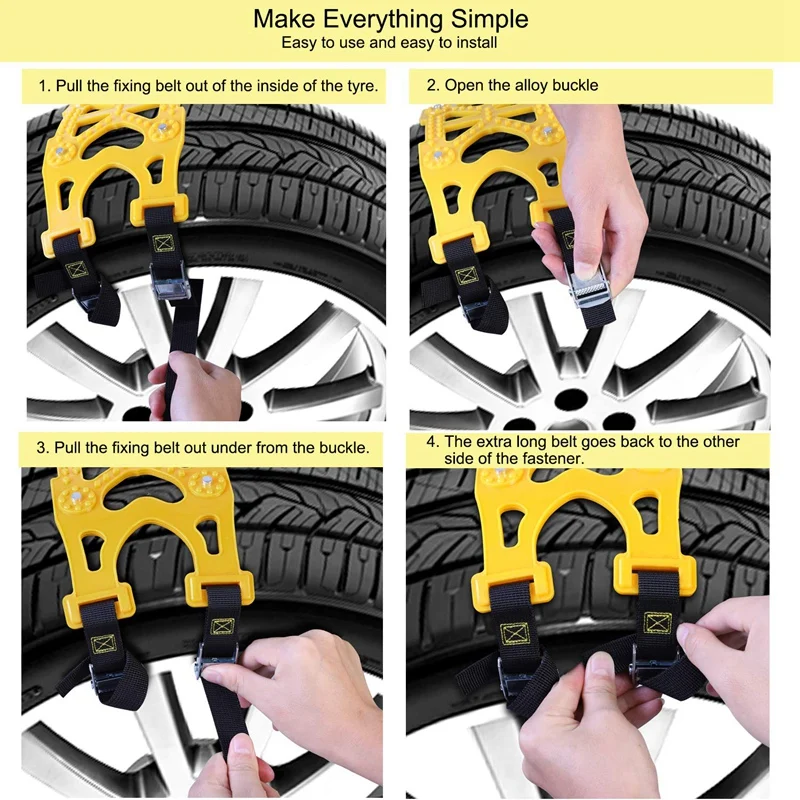 Make Everything Simple
Easy to use and easy to install

1. Pull the fixing belt out of the inside of the tyre.

2. Open the alloy buckle

3. Pull the fixing belt out under from the buckle.

4. The extra long belt goes back to the other side of the fastener.