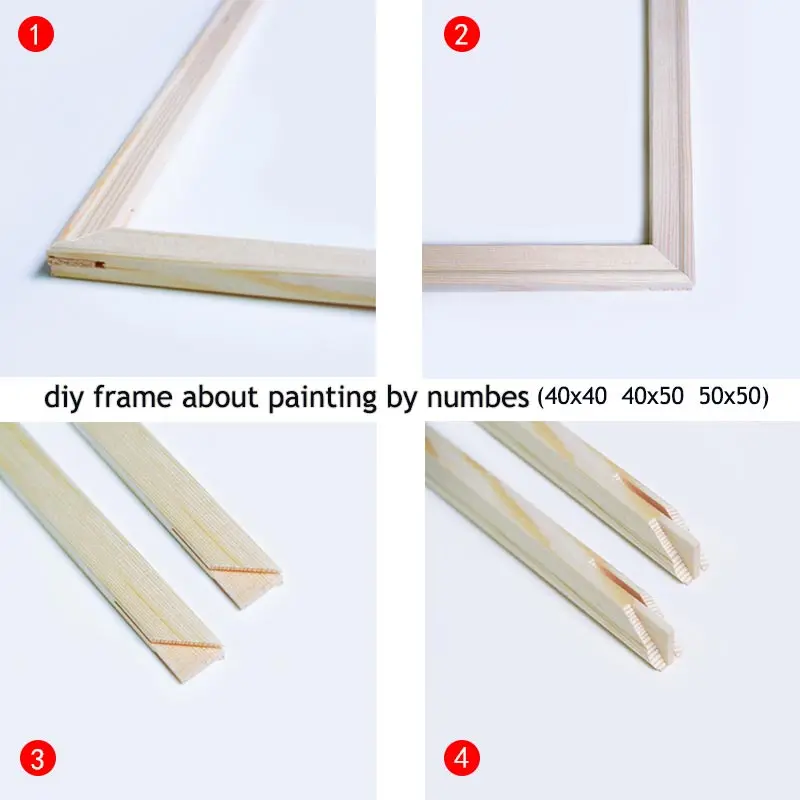 1

2

diy frame about painting by numbes (40x40 40x50 50x50)

3

4