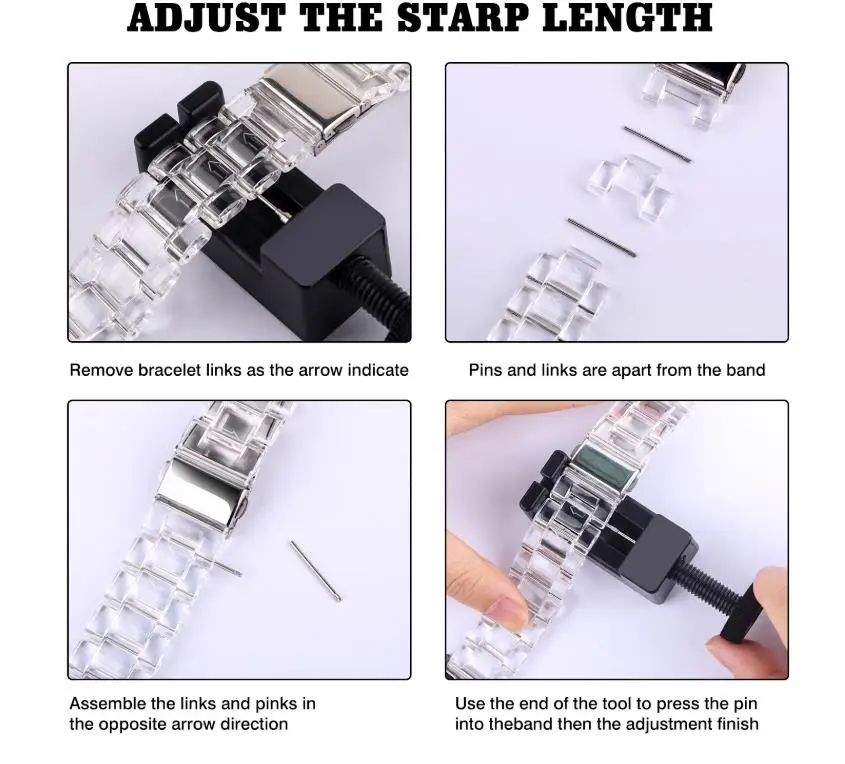 ADJUST THE STARP LENGTH

Remove bracelet links as the arrow indicate

Pins and links are apart from the band

Assemble the links and pinks in the opposite arrow direction

Use the end of the tool to press the pin into theband then the adjustment finish