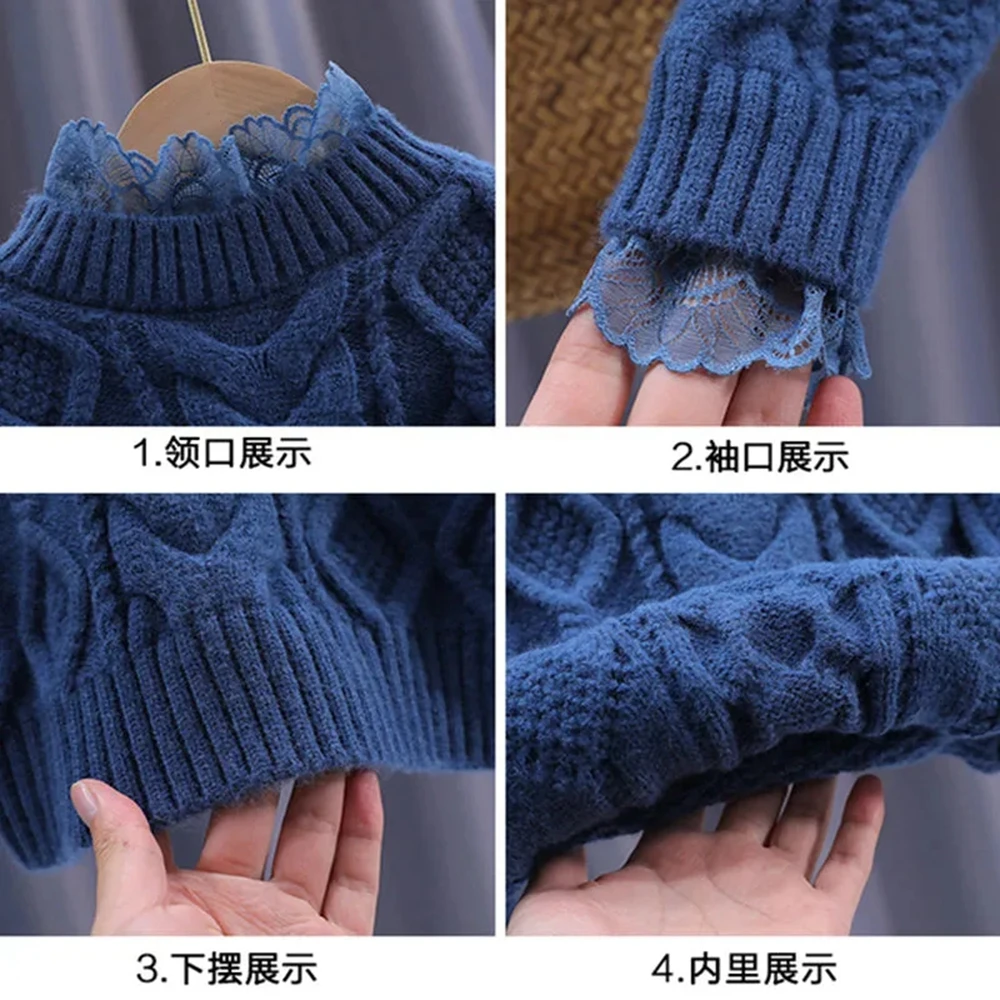 1.领口展示

2.袖口展示

3.下摆展示

4.内里展示