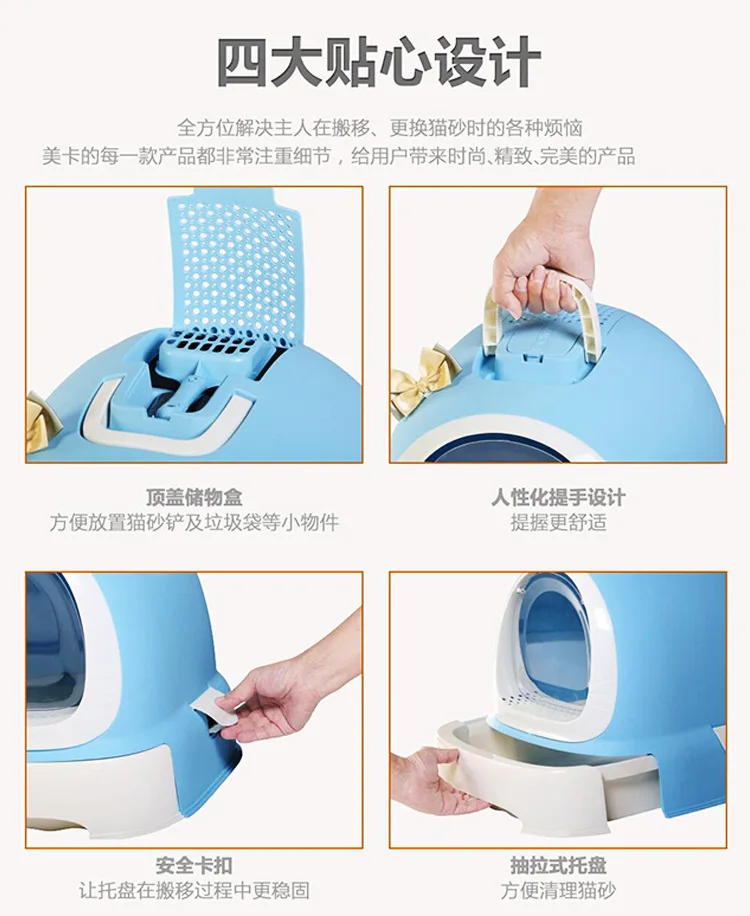 四大贴心设计

全方位解决主人在搬移、更换猫砂时的各种烦恼
美卡的每一款产品都非常注重细节，给用户带来时尚、精致、完美的产品

顶盖储物盒
方便放置猫砂铲及垃圾袋等小物件

人性化提手设计
提握更舒适

安全卡扣
让托盘在搬移过程中更稳固

抽拉式托盘
方便清理猫砂