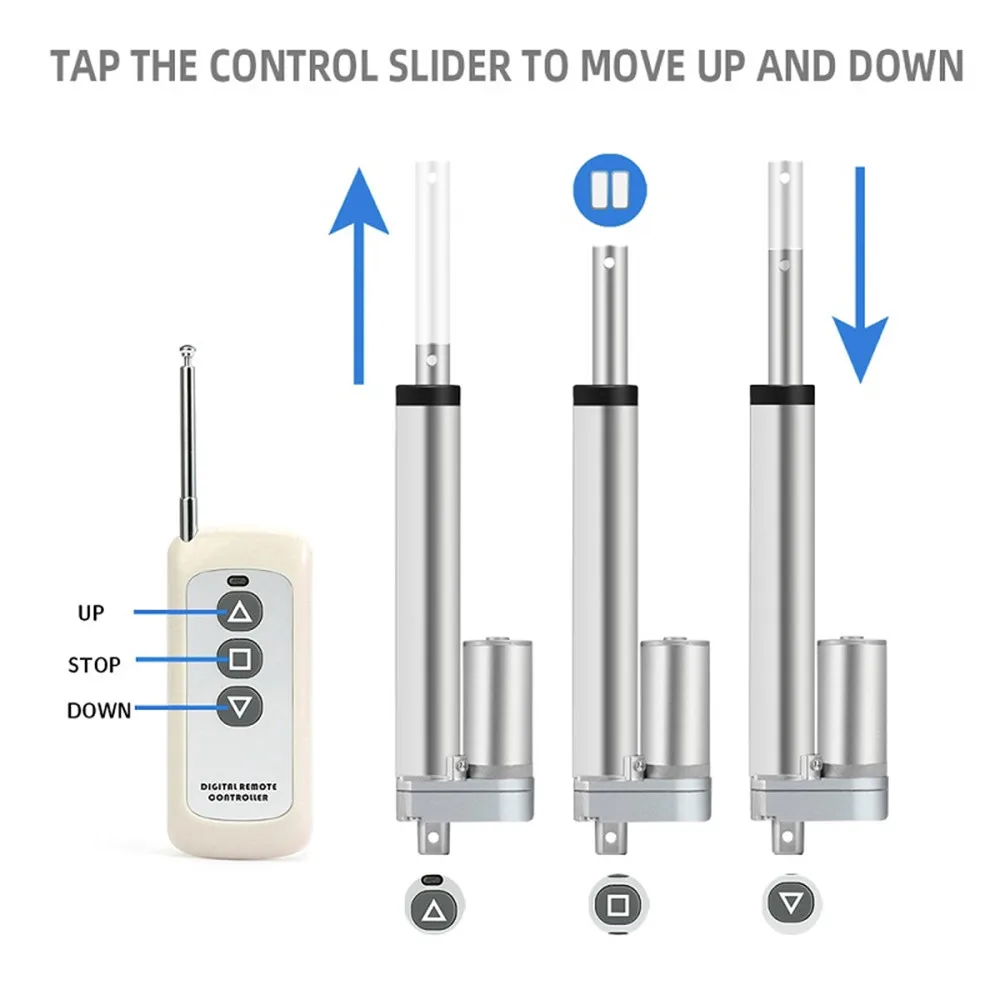 TAP THE CONTROL SLIDER TO MOVE UP AND DOWN

UP

STOP

DOWN

DIGITAL REMOTE CONTROLLER